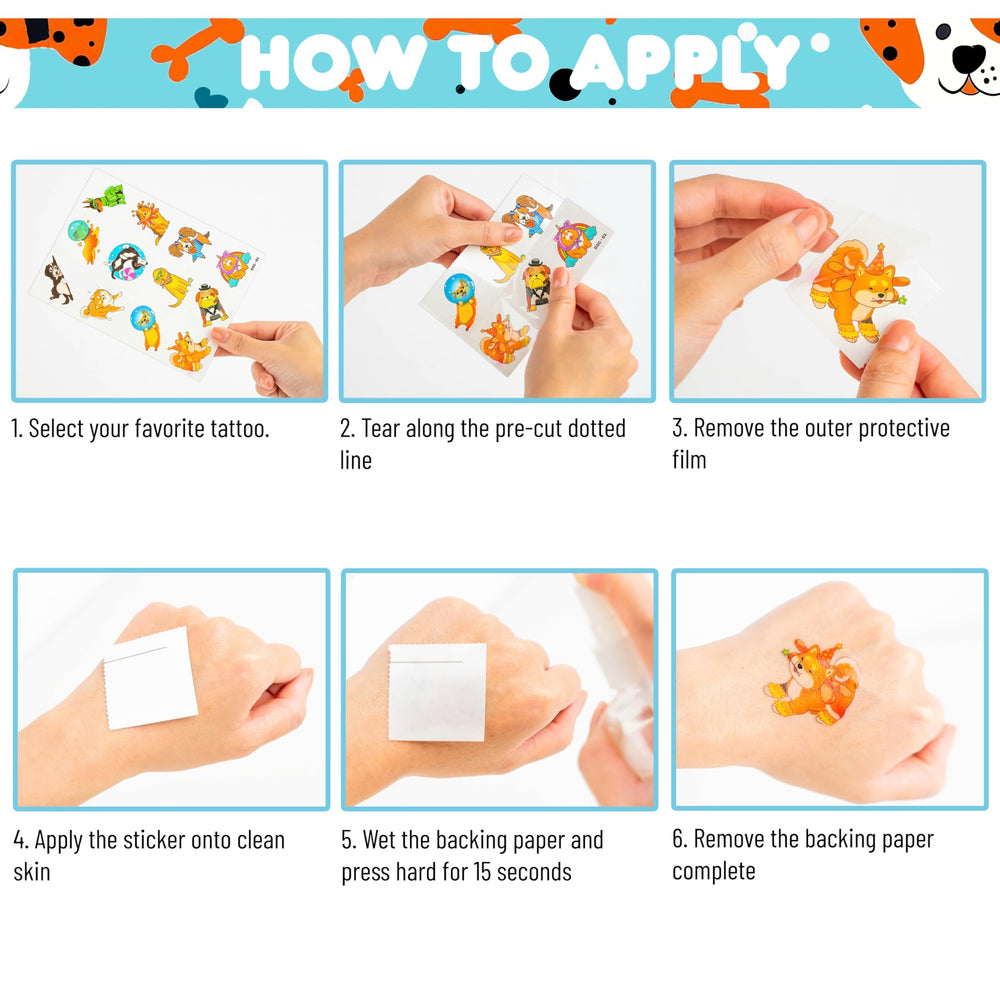 HOW TO APPLY

1. Select your favorite tattoo.

2. Tear along the pre-cut dotted line

3. Remove the outer protective film

4. Apply the sticker onto clean skin

5. Wet the backing paper and press hard for 15 seconds

6. Remove the backing paper complete