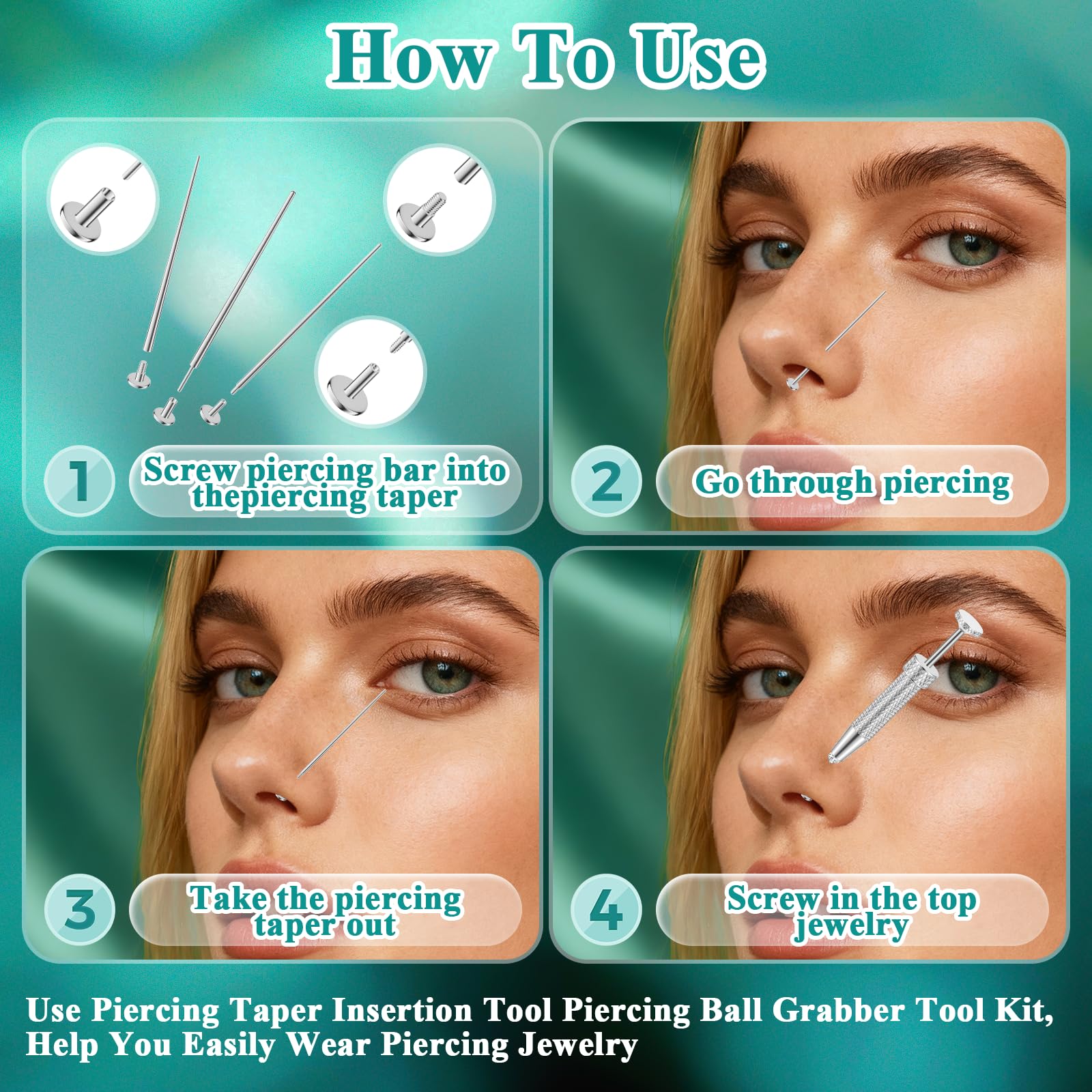 How To Use

1 Screw piercing bar into thepiercing taper

2 Go through piercing

3 Take the piercing taper out

4 Screw in the top jewelry

Use Piercing Taper Insertion Tool Piercing Ball Grabber Tool Kit, Help You Easily Wear Piercing Jewelry