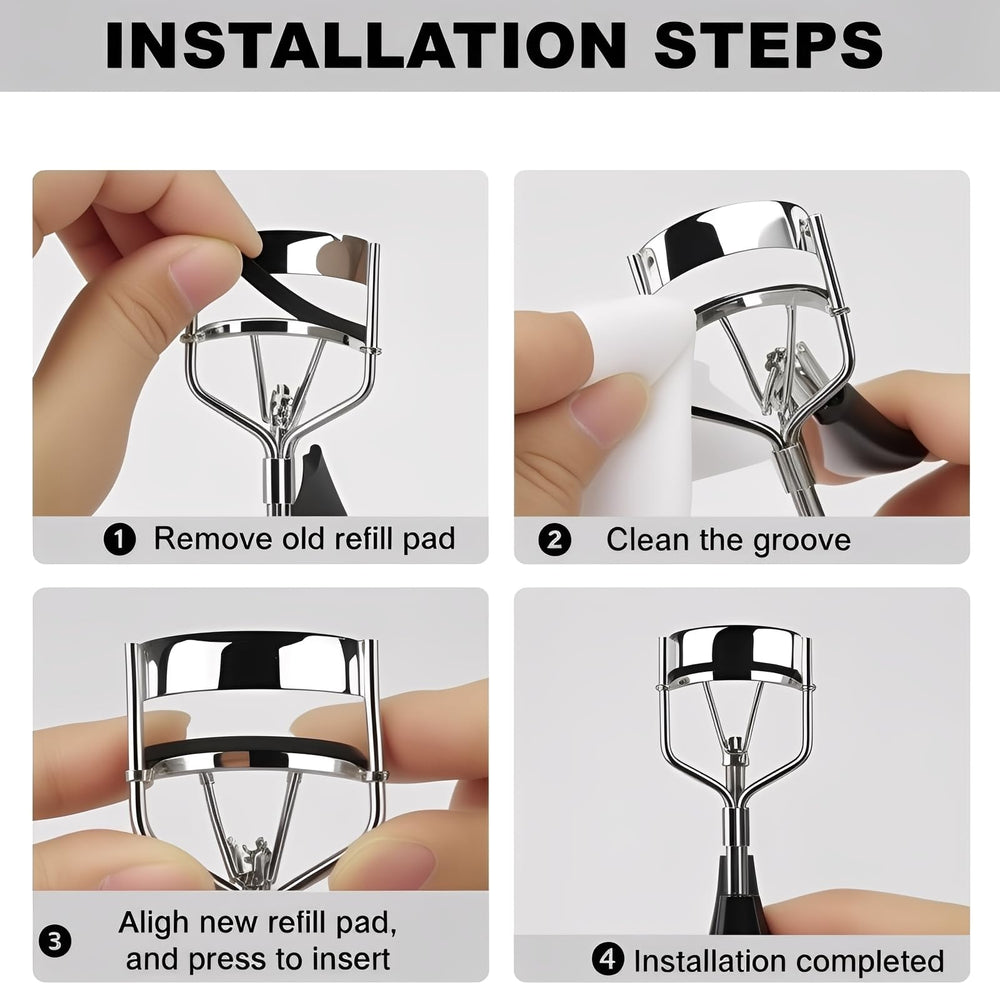 INSTALLATION STEPS

1 Remove old refill pad

2 Clean the groove

3 Aligh new refill pad, and press to insert

4 Installation completed