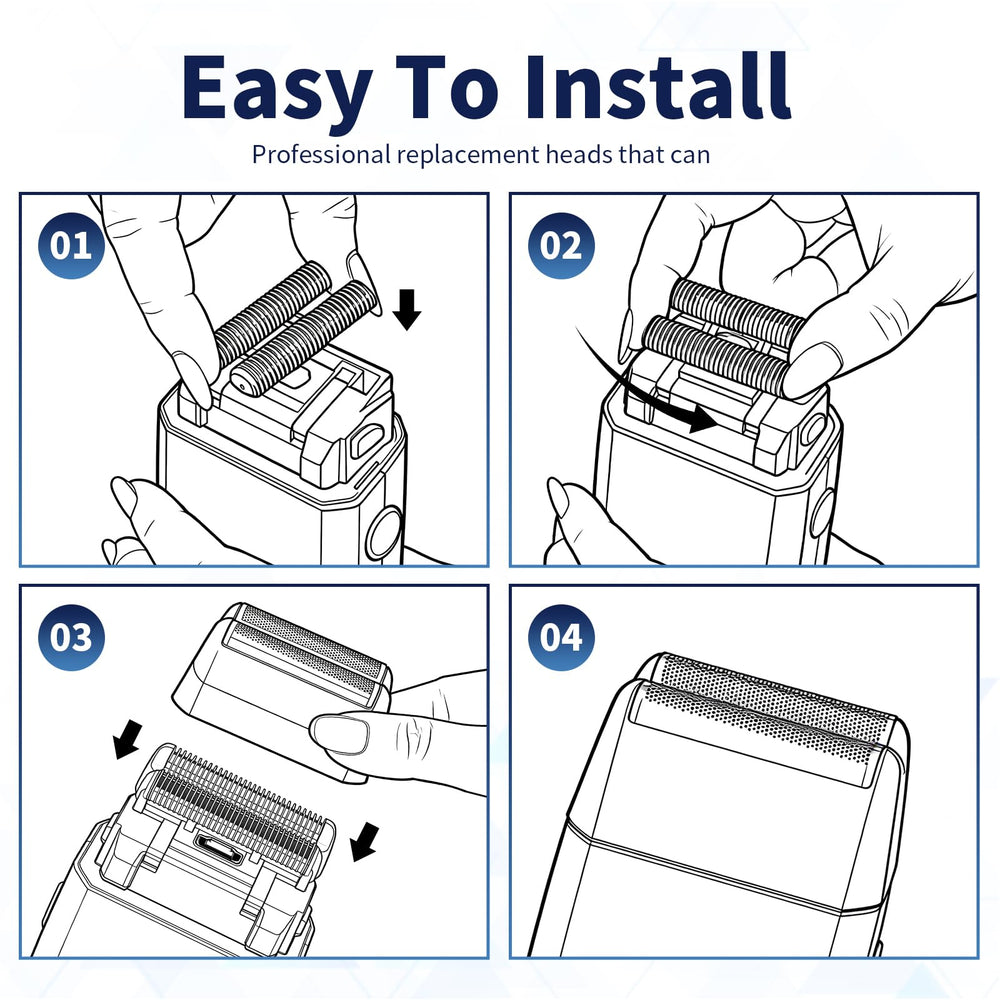 Easy To Install

Professional replacement heads that can

01

02

03

04