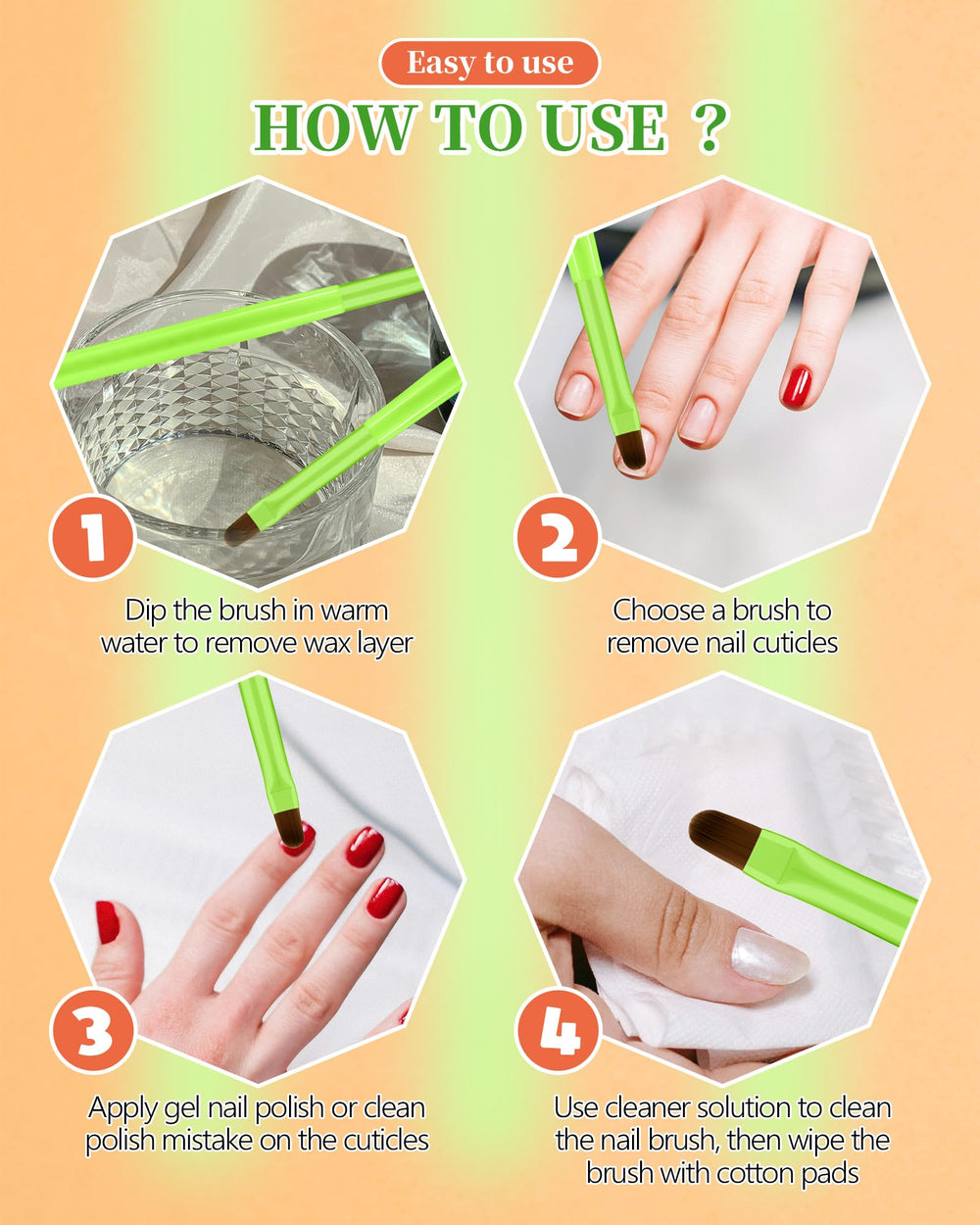 Easy to use

HOW TO USE ?

1

Dip the brush in warm water to remove wax layer

2

Choose a brush to remove nail cuticles

3

Apply gel nail polish or clean polish mistake on the cuticles

4

Use cleaner solution to clean the nail brush, then wipe the brush with cotton pads