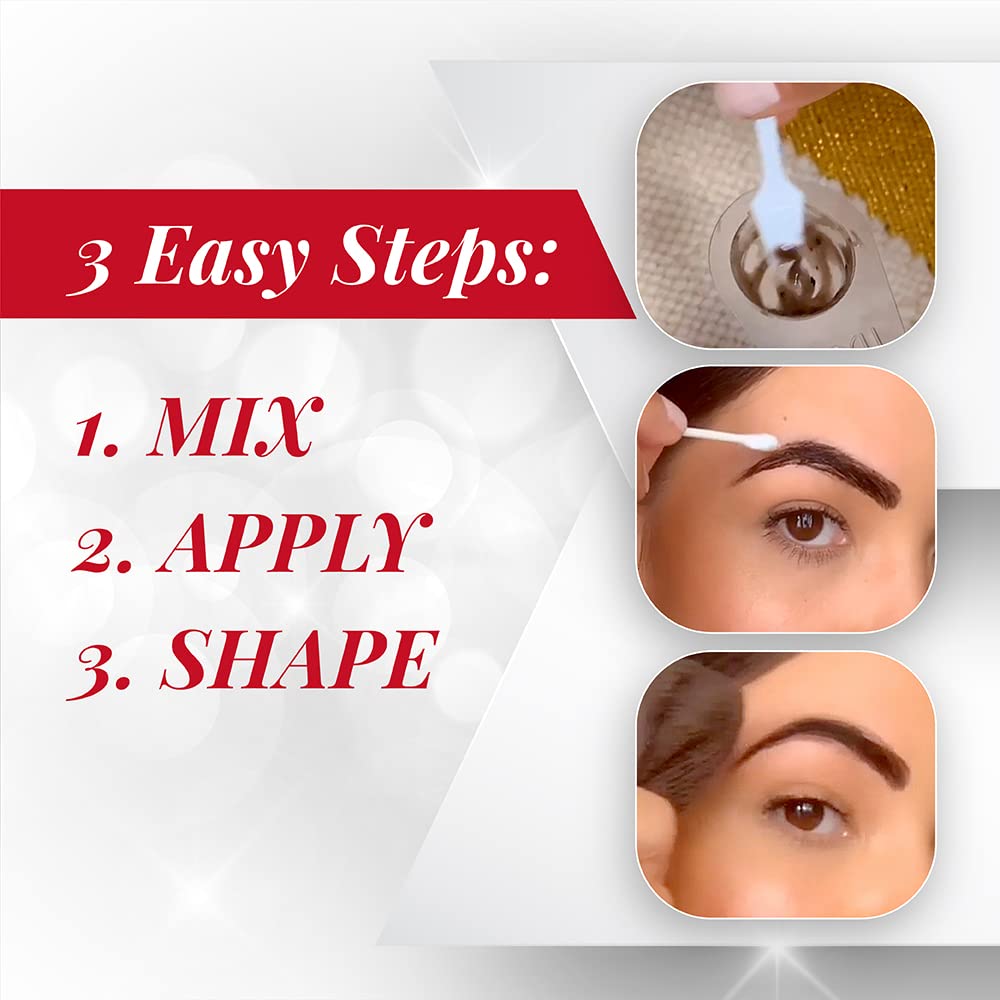 3 Easy Steps:

1. MIX
2. APPLY
3. SHAPE