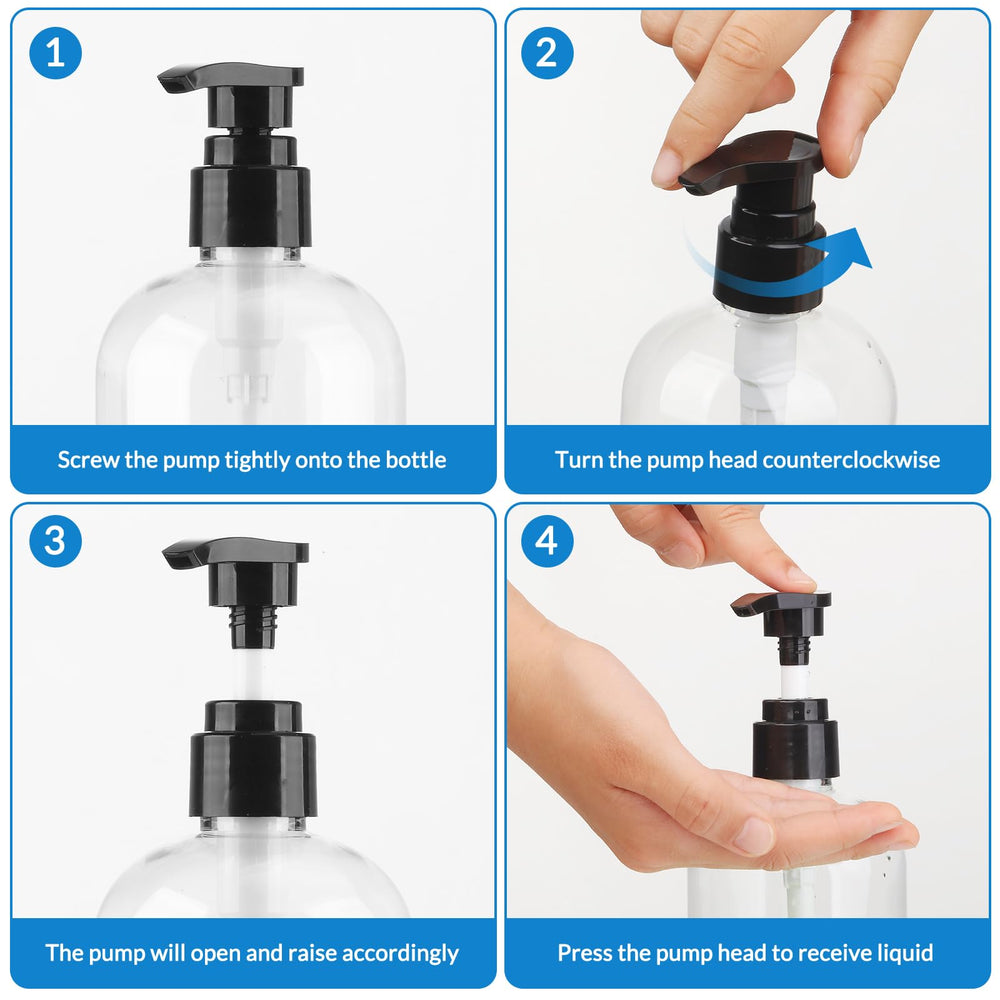 1

Screw the pump tightly onto the bottle

2

Turn the pump head counterclockwise

3

The pump will open and raise accordingly

4

Press the pump head to receive liquid