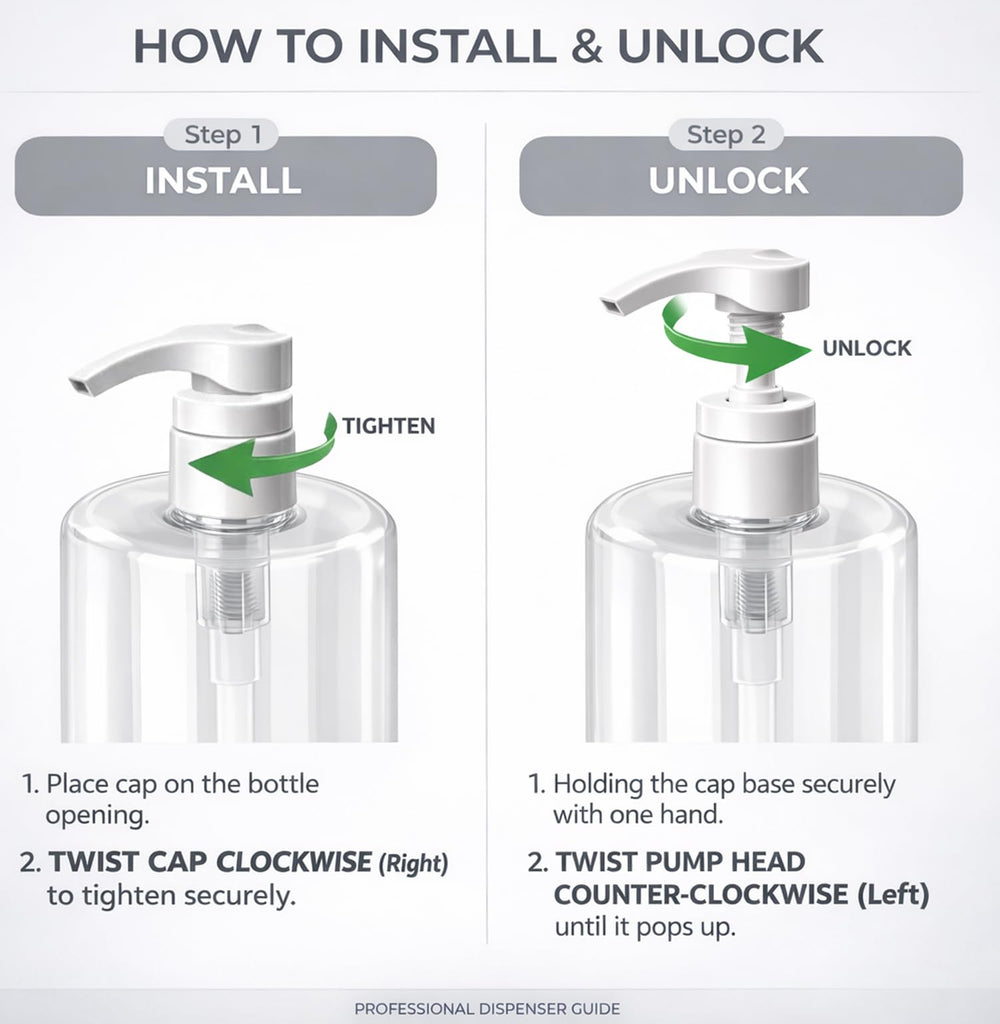 HOW TO INSTALL & UNLOCK

Step 1
INSTALL

TIGHTEN

1. Place cap on the bottle opening.

2. TWIST CAP CLOCKWISE (Right) to tighten securely.

Step 2
UNLOCK

UNLOCK

1. Holding the cap base securely with one hand.

2. TWIST PUMP HEAD COUNTER-CLOCKWISE (Left) until it pops up.

PROFESSIONAL DISPENSER GUIDE