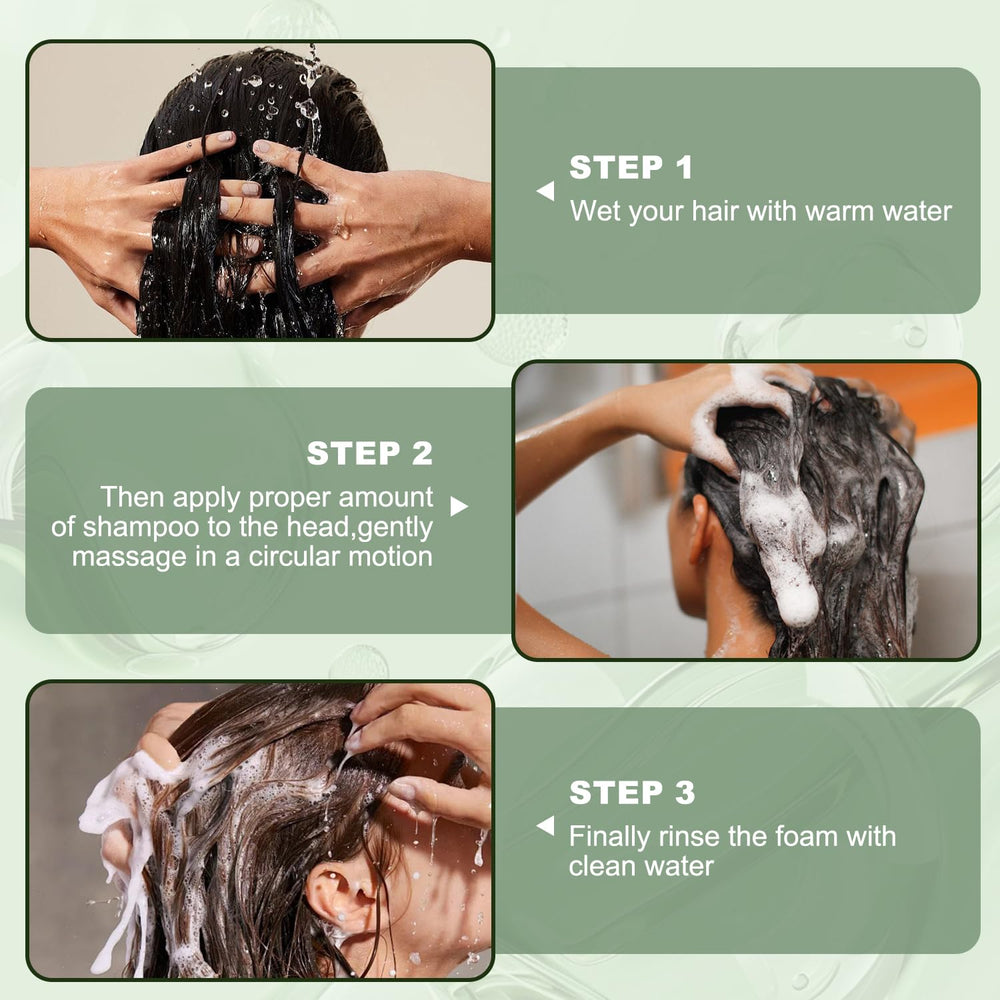 STEP 1
Wet your hair with warm water

STEP 2
Then apply proper amount of shampoo to the head,gently massage in a circular motion

STEP 3
Finally rinse the foam with clean water