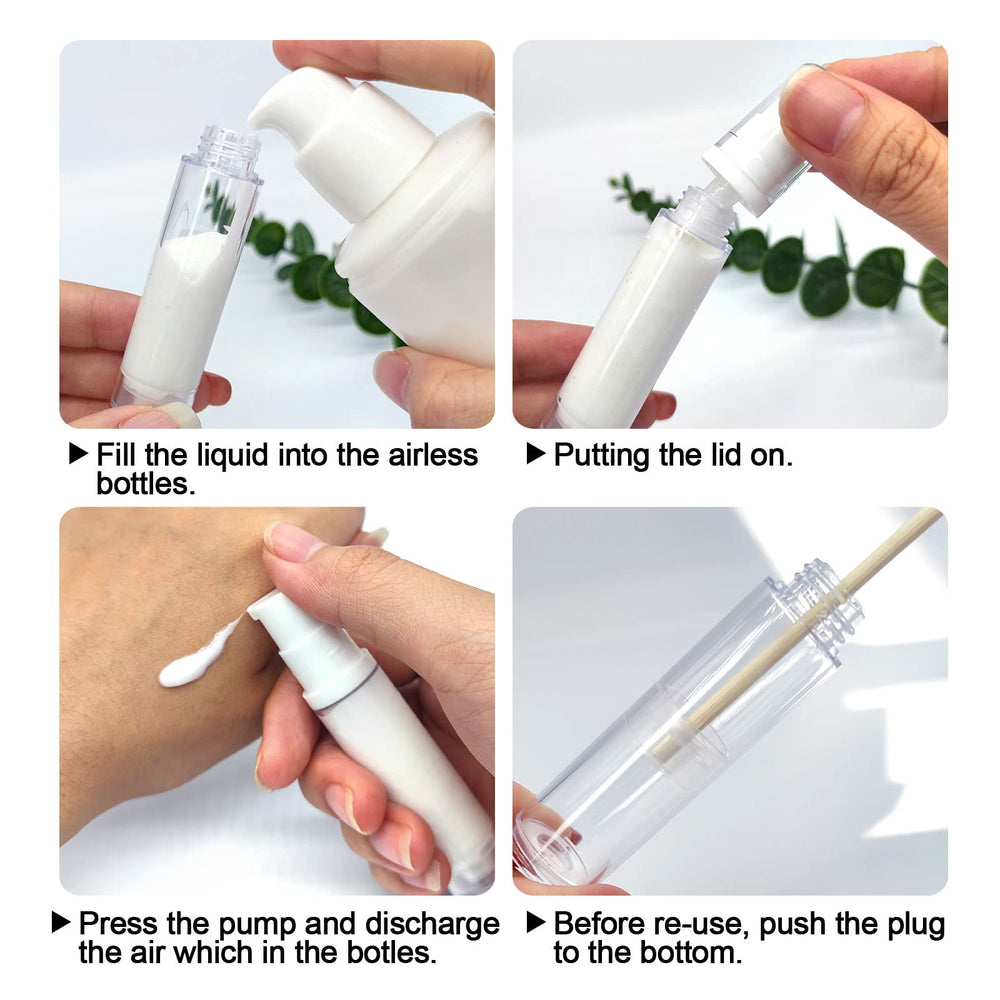 ▶ Fill the liquid into the airless bottles.

▶ Putting the lid on.

▶ Press the pump and discharge the air which in the botles.

▶ Before re-use, push the plug to the bottom.