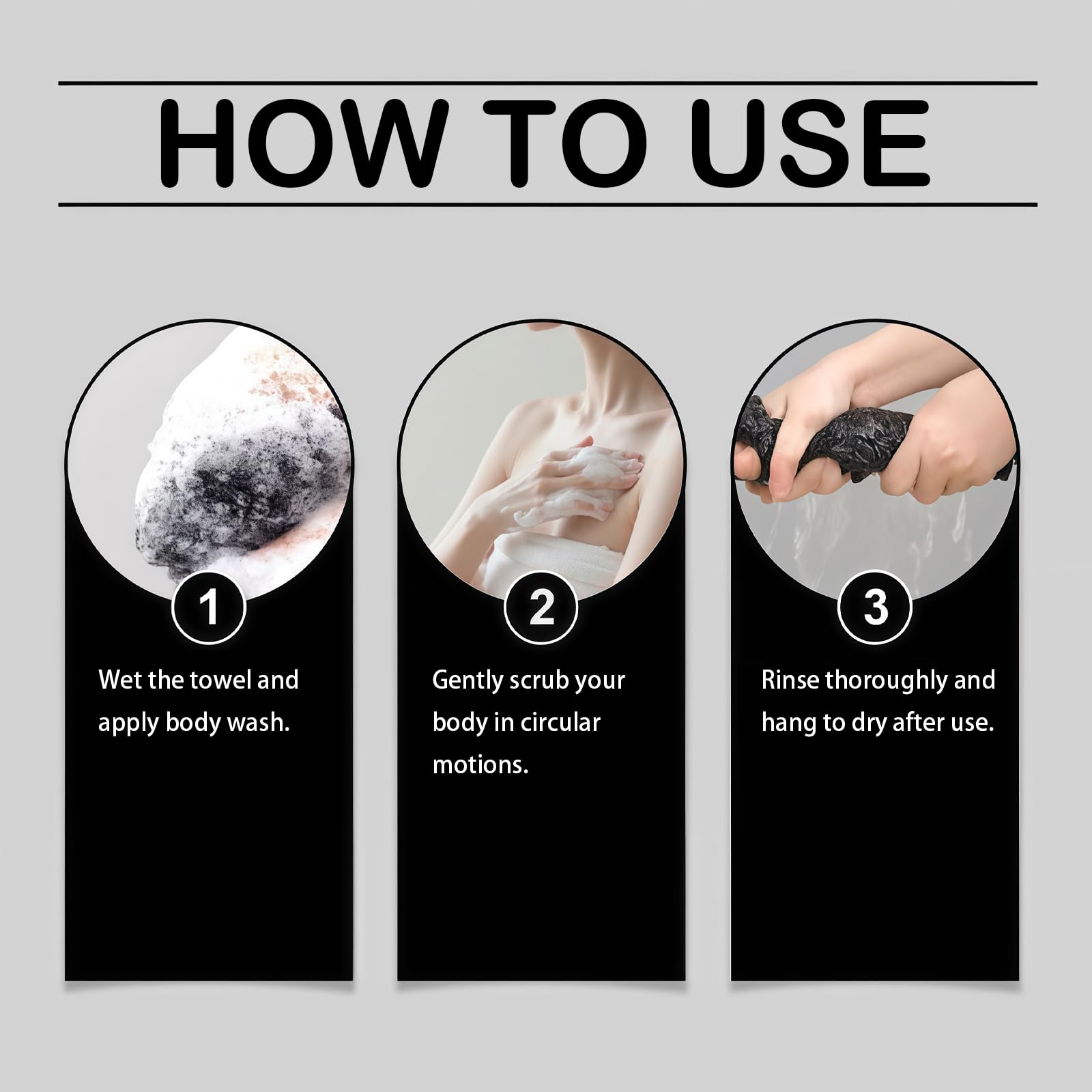 HOW TO USE

1

Wet the towel and apply body wash.

2

Gently scrub your body in circular motions.

3

Rinse thoroughly and hang to dry after use.