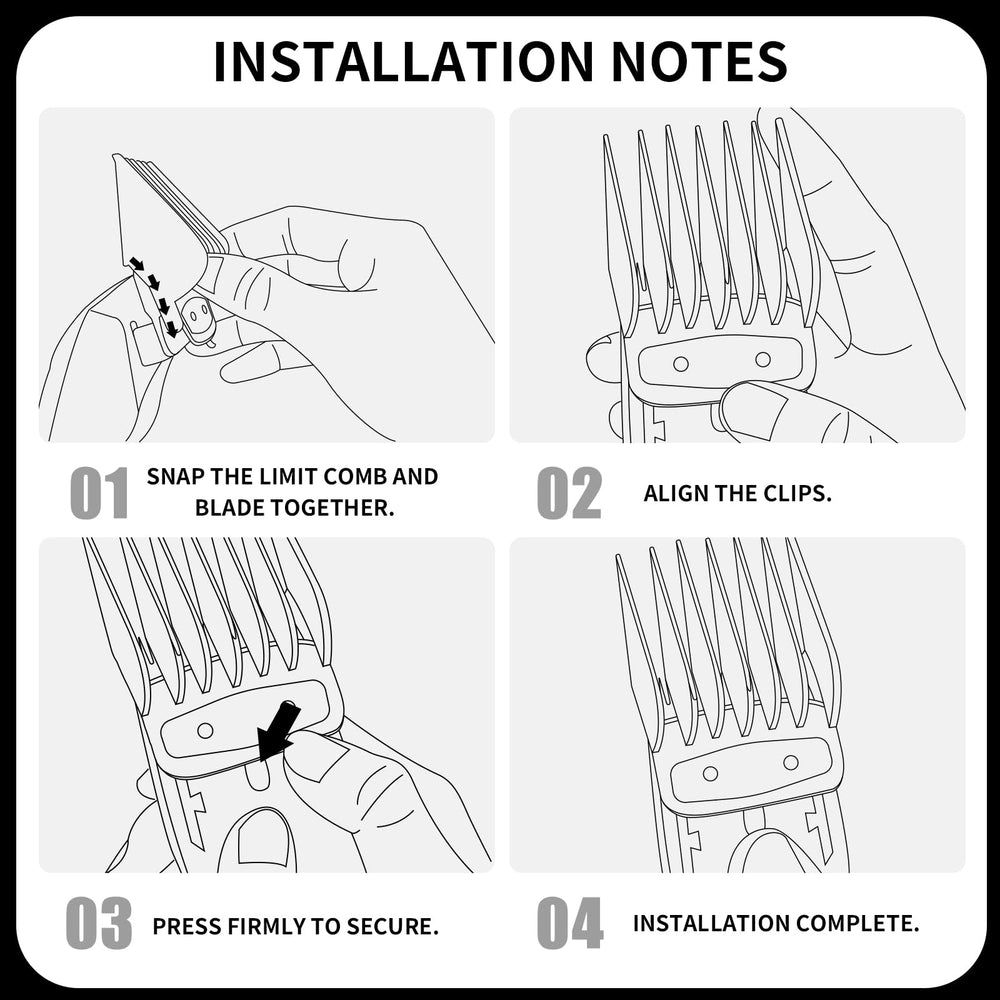 INSTALLATION NOTES

01 SNAP THE LIMIT COMB AND BLADE TOGETHER.

02 ALIGN THE CLIPS.

03 PRESS FIRMLY TO SECURE.

04 INSTALLATION COMPLETE.