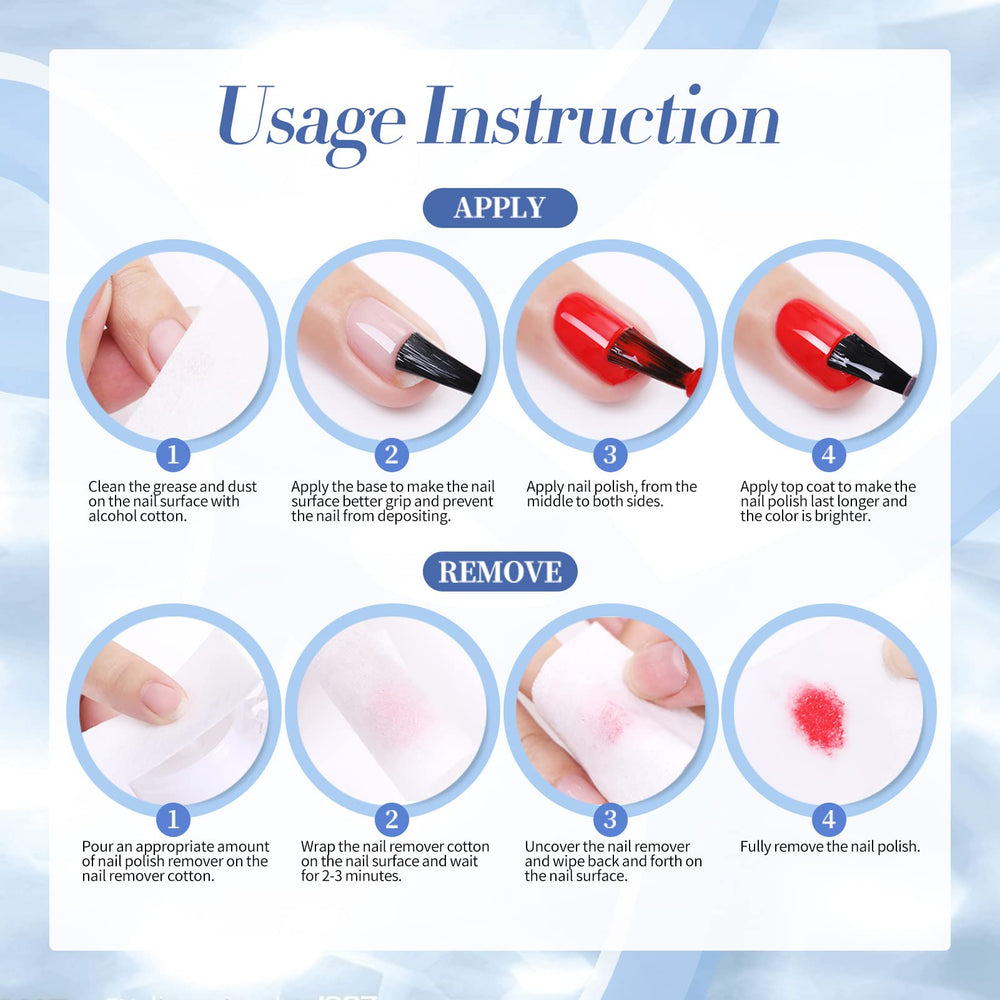 Usage Instruction

APPLY

1
Clean the grease and dust on the nail surface with alcohol cotton.

2
Apply the base to make the nail surface better grip and prevent the nail from depositing.

3
Apply nail polish, from the middle to both sides.

4
Apply top coat to make the nail polish last longer and the color is brighter.

REMOVE

1
Pour an appropriate amount of nail polish remover on the nail remover cotton.

2
Wrap the nail remover cotton on the nail surface and wait for 2-3 minutes.

3
Uncover the nail remover and wipe back and forth on the nail surface.

4
Fully remove the nail polish.