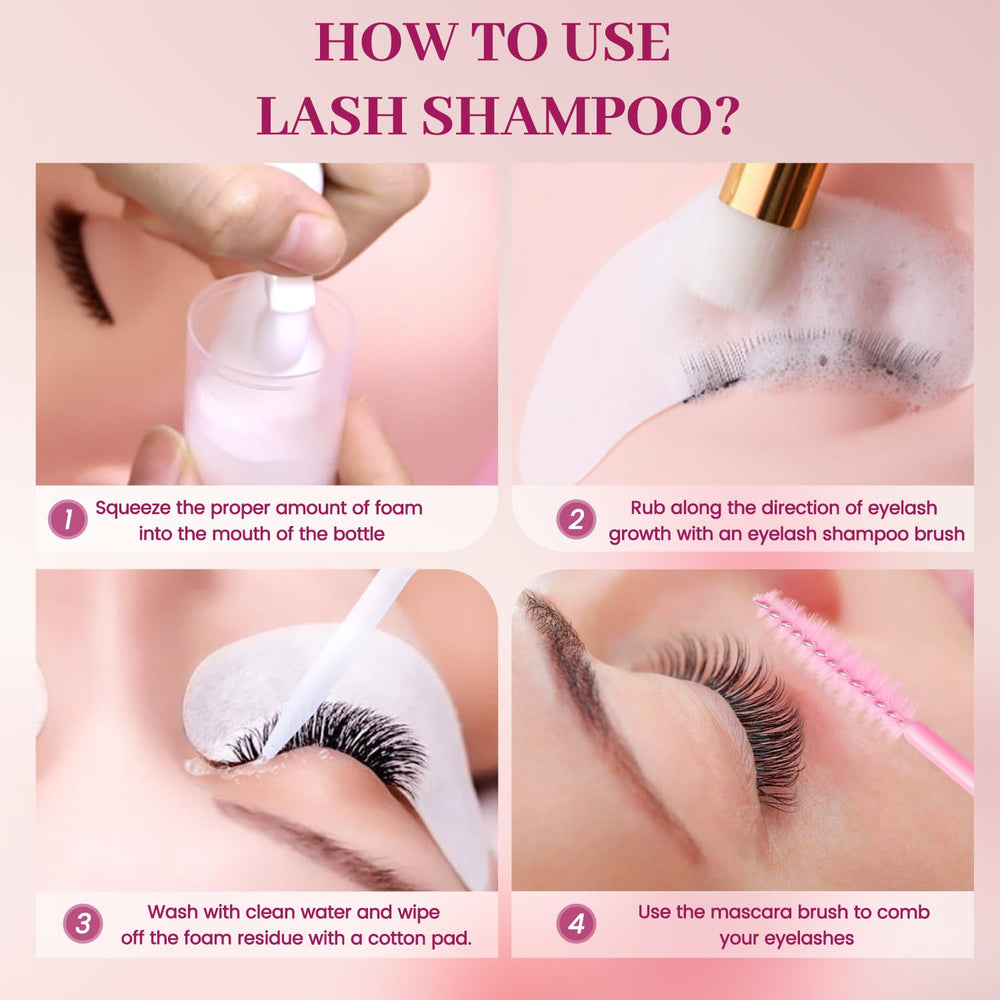 HOW TO USE LASH SHAMPOO?

1 Squeeze the proper amount of foam into the mouth of the bottle

2 Rub along the direction of eyelash growth with an eyelash shampoo brush

3 Wash with clean water and wipe off the foam residue with a cotton pad.

4 Use the mascara brush to comb your eyelashes