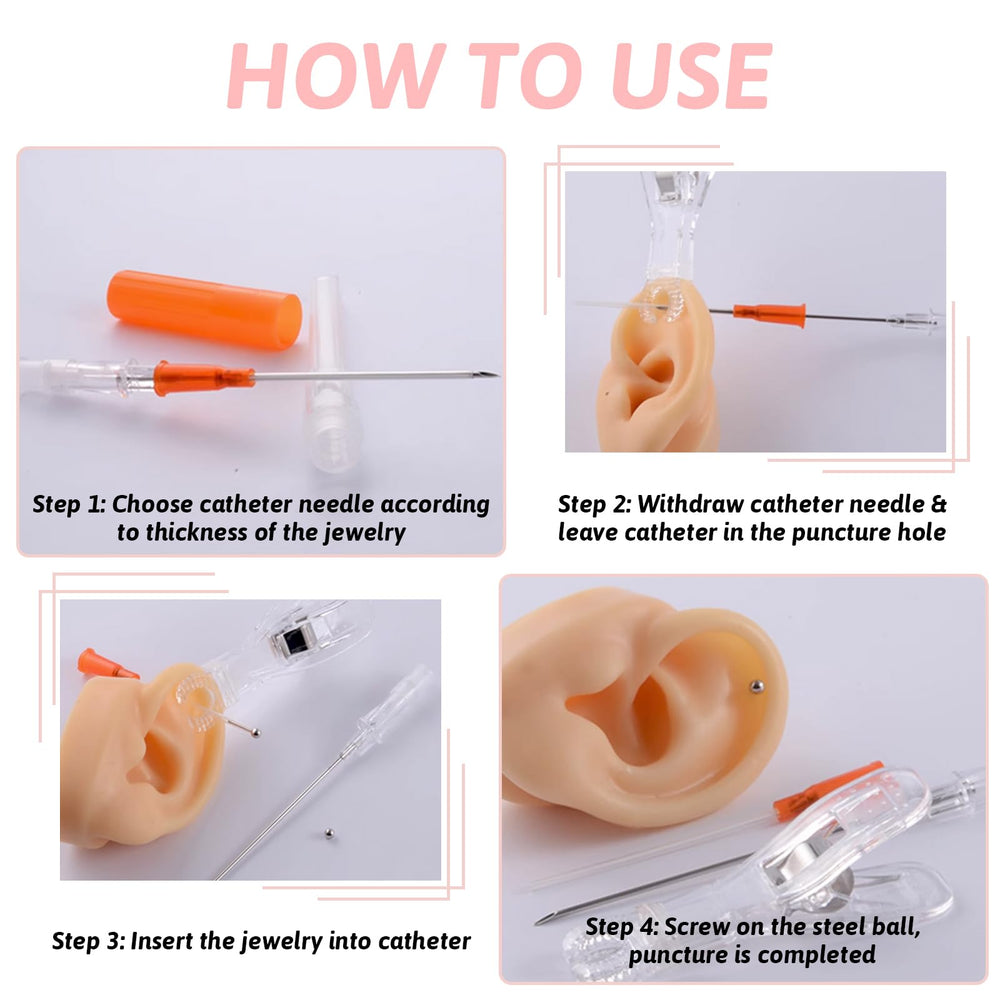 HOW TO USE

Step 1: Choose catheter needle according to thickness of the jewelry

Step 2: Withdraw catheter needle & leave catheter in the puncture hole

Step 3: Insert the jewelry into catheter

Step 4: Screw on the steel ball, puncture is completed