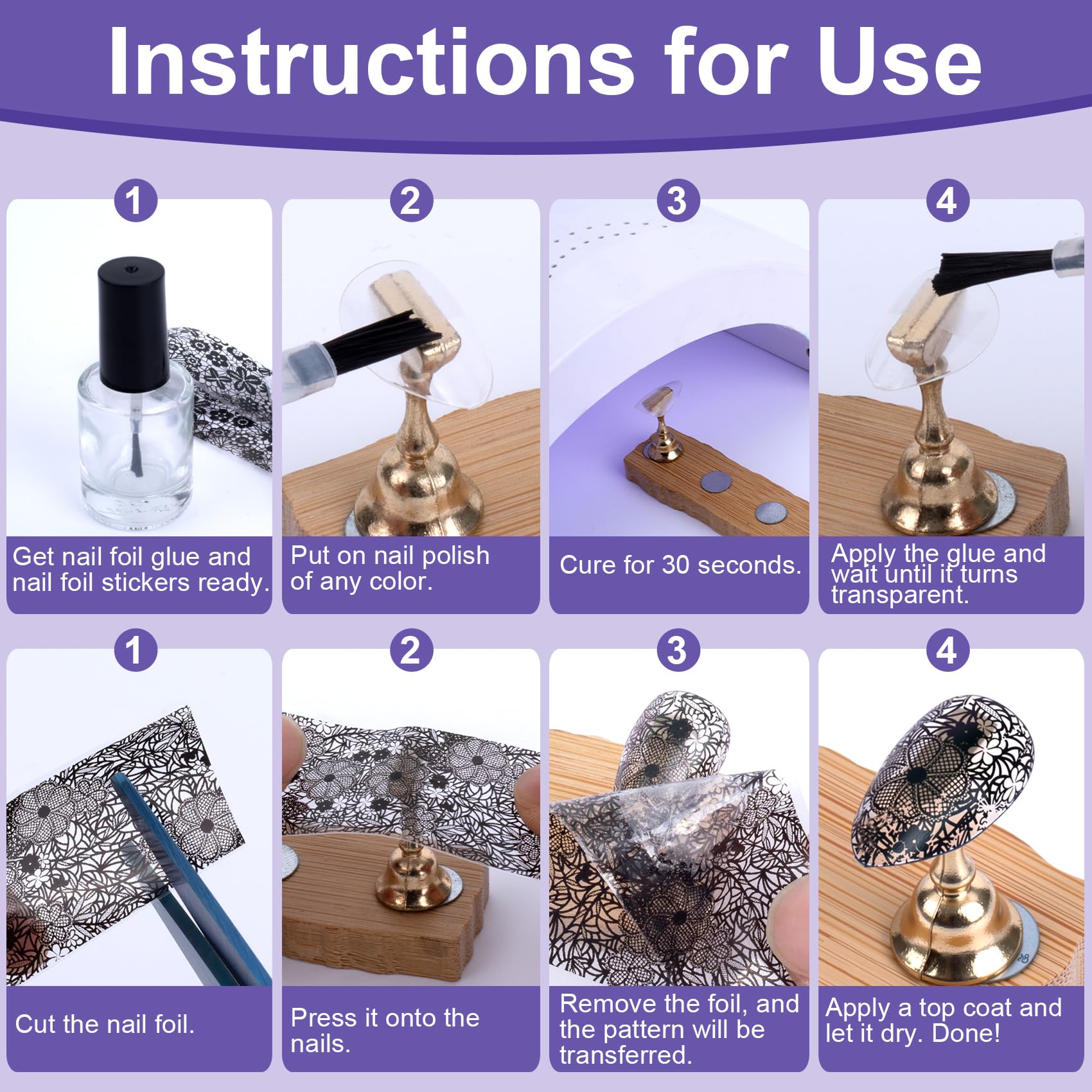 Instructions for Use

1

Get nail foil glue and nail foil stickers ready.

2

Put on nail polish of any color.

3

Cure for 30 seconds.

4

Apply the glue and wait until it turns transparent.

1

Cut the nail foil.

2

Press it onto the nails.

3

Remove the foil, and the pattern will be transferred.

4

Apply a top coat and let it dry. Done!