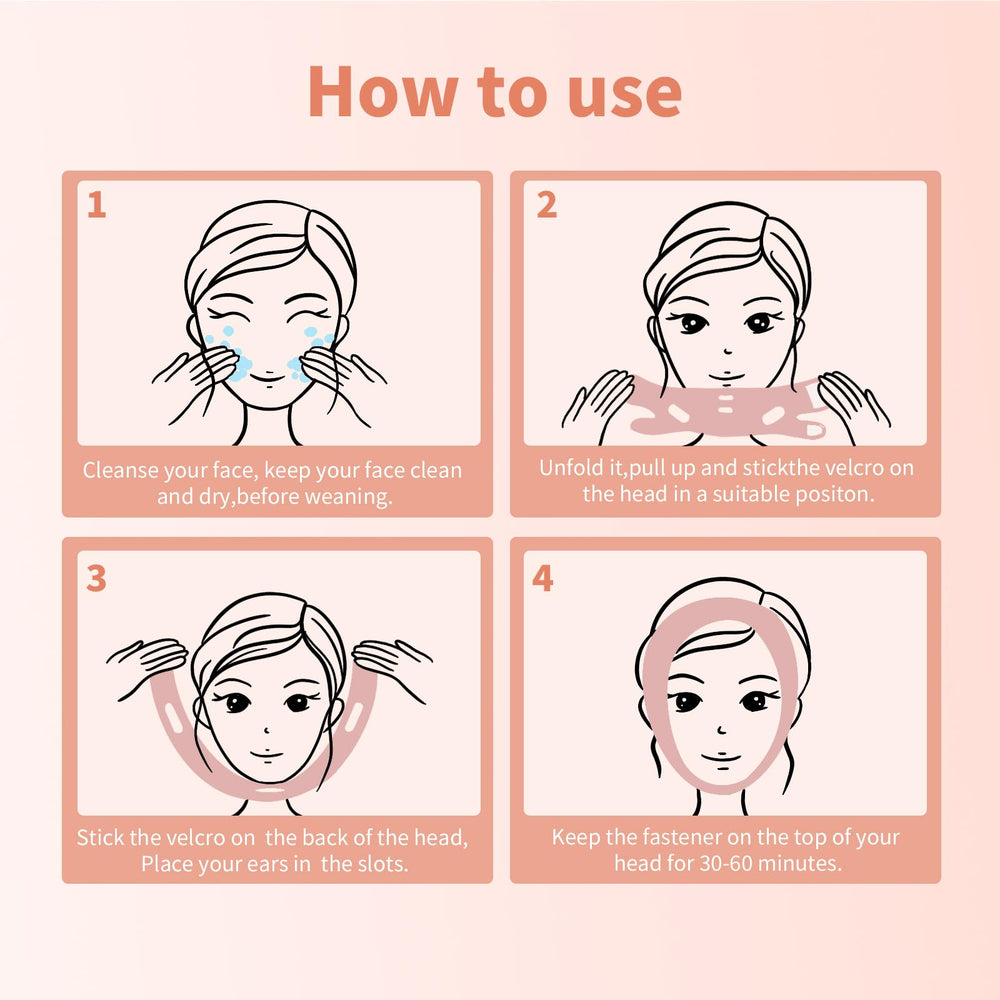 How to use

1

Cleanse your face, keep your face clean and dry,before weaning.

2

Unfold it,pull up and stickthe velcro on the head in a suitable positon.

3

Stick the velcro on the back of the head, Place your ears in the slots.

4

Keep the fastener on the top of your head for 30-60 minutes.