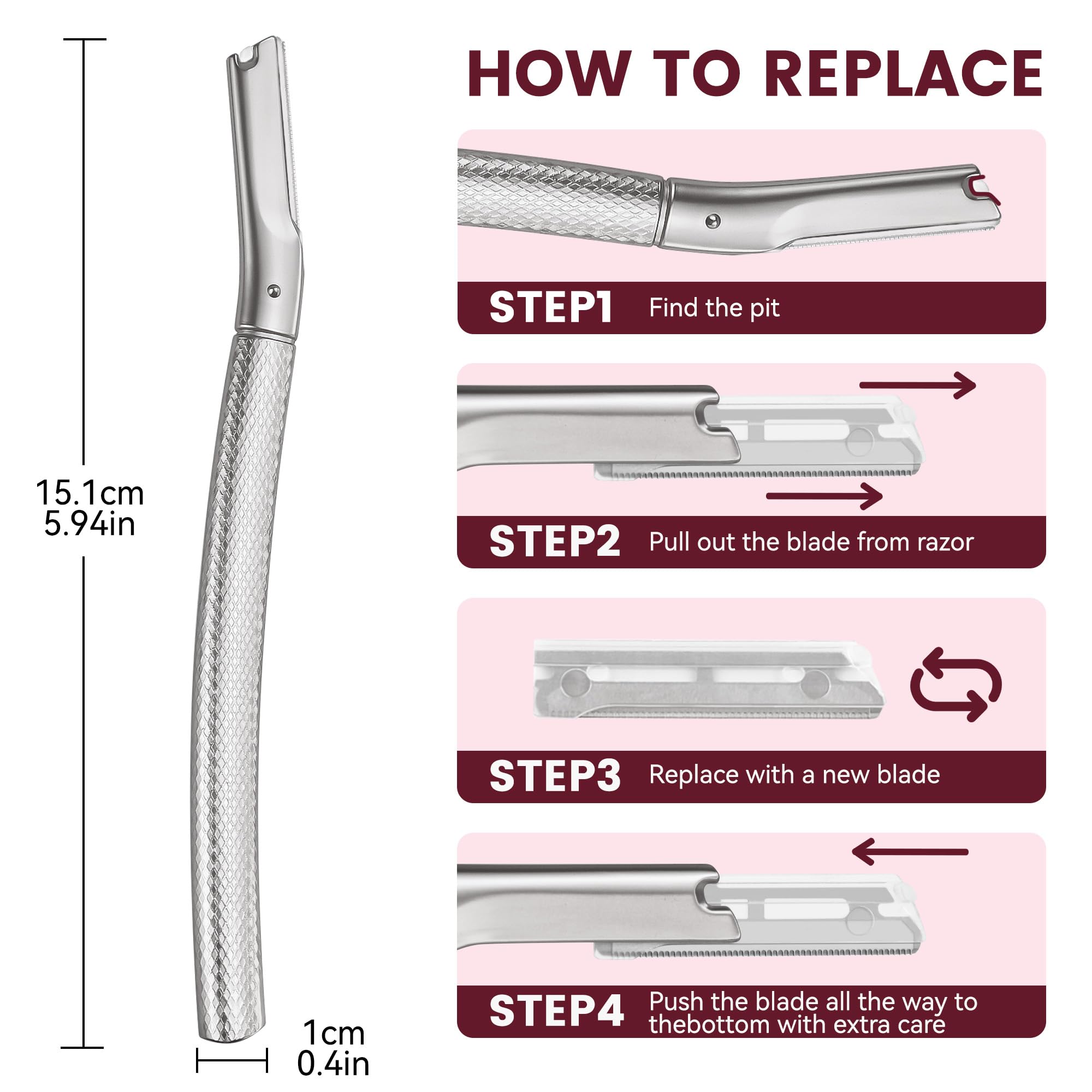 15.1cm
5.94in

1cm
0.4in

HOW TO REPLACE

STEP1 Find the pit

STEP2 Pull out the blade from razor

STEP3 Replace with a new blade

STEP4 Push the blade all the way to thebottom with extra care