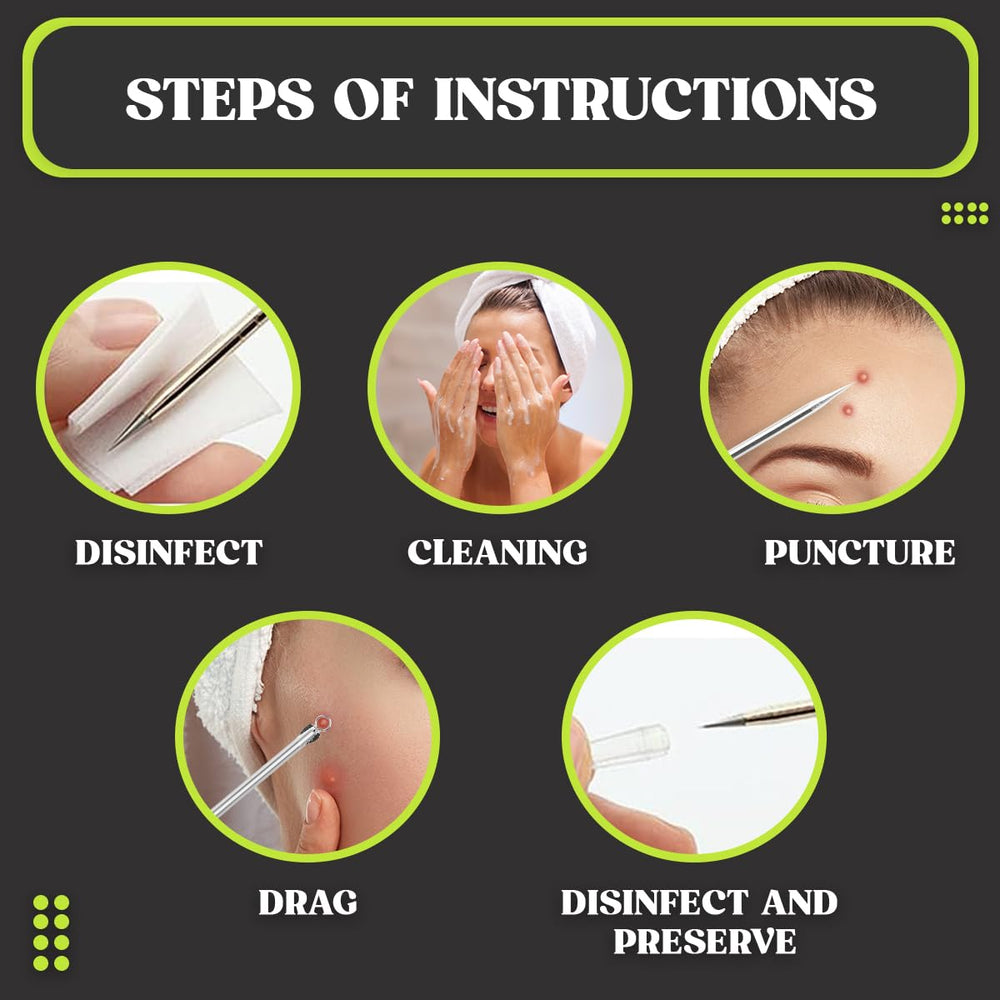 STEPS OF INSTRUCTIONS

DISINFECT

CLEANING

PUNCTURE

DRAG

DISINFECT AND PRESERVE