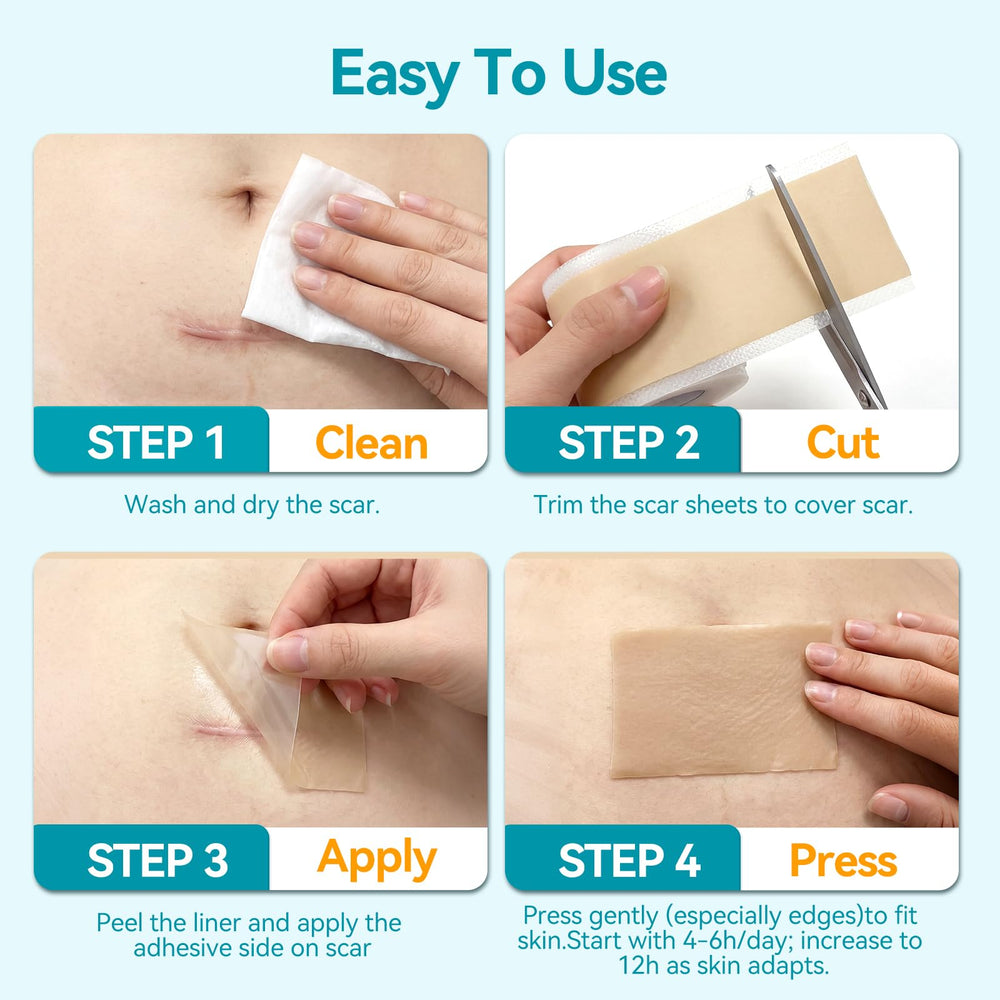 Easy To Use

STEP 1 Clean

Wash and dry the scar.

STEP 2 Cut

Trim the scar sheets to cover scar.

STEP 3 Apply

Peel the liner and apply the adhesive side on scar

STEP 4 Press

Press gently (especially edges)to fit skin.Start with 4-6h/day; increase to 12h as skin adapts.