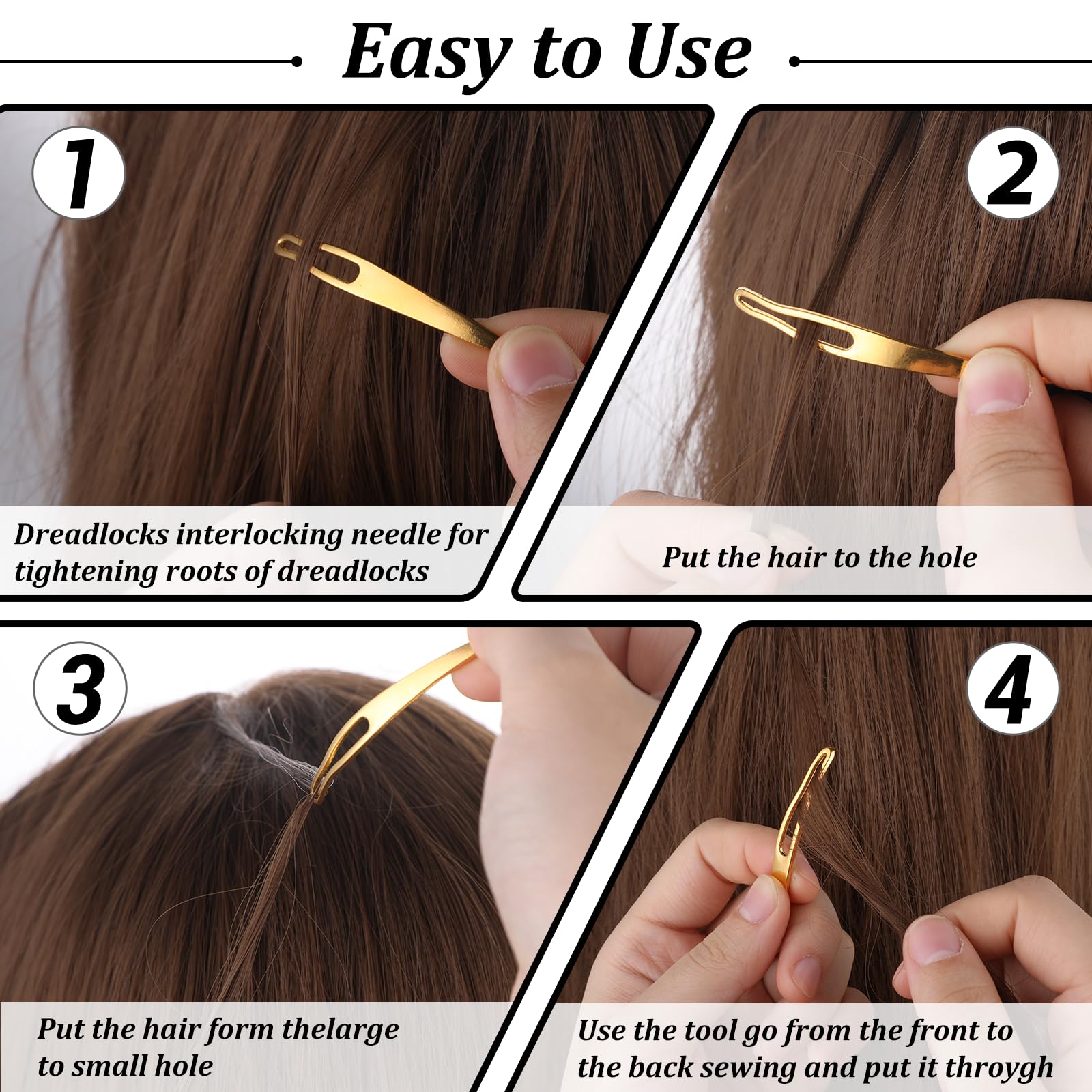 Easy to Use

1

Dreadlocks interlocking needle for tightening roots of dreadlocks

2

Put the hair to the hole

3

Put the hair form thelarge to small hole

4

Use the tool go from the front to the back sewing and put it throygh