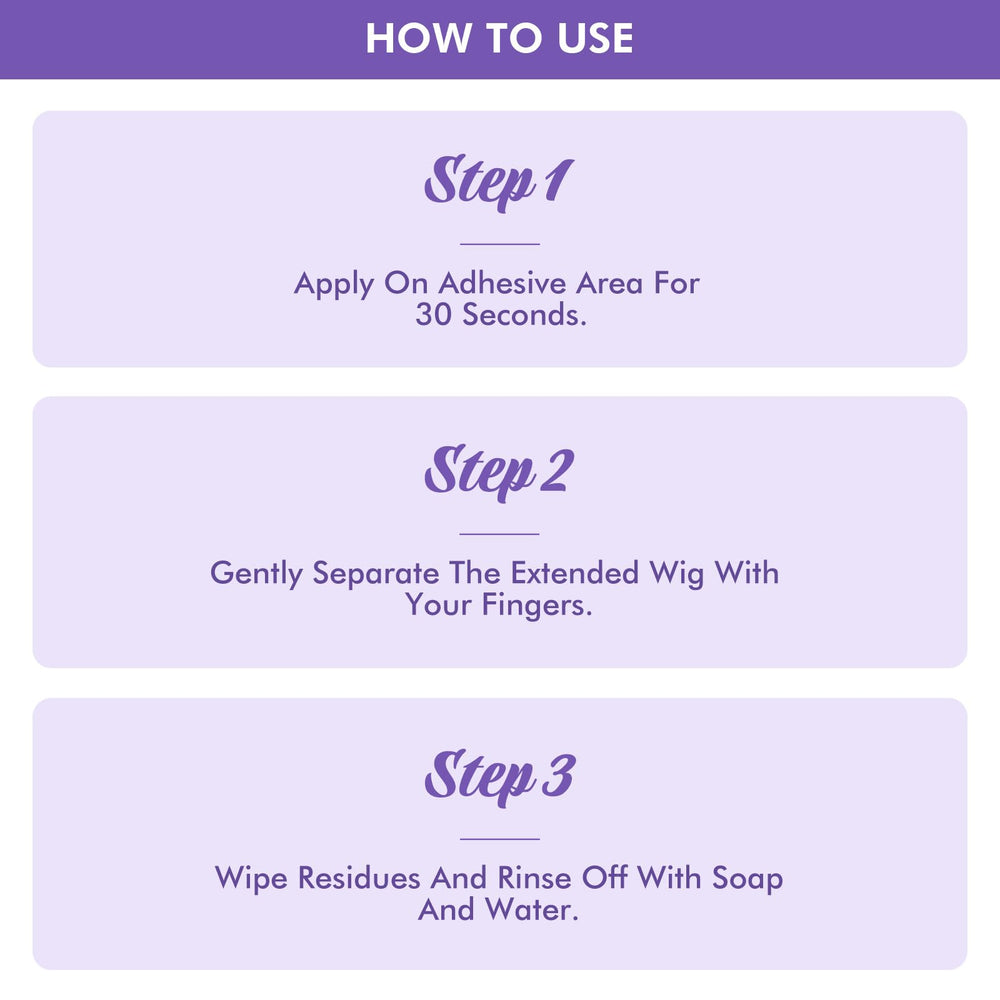 HOW TO USE

Step 1

Apply On Adhesive Area For 30 Seconds.

Step 2

Gently Separate The Extended Wig With Your Fingers.

Step 3

Wipe Residues And Rinse Off With Soap And Water.