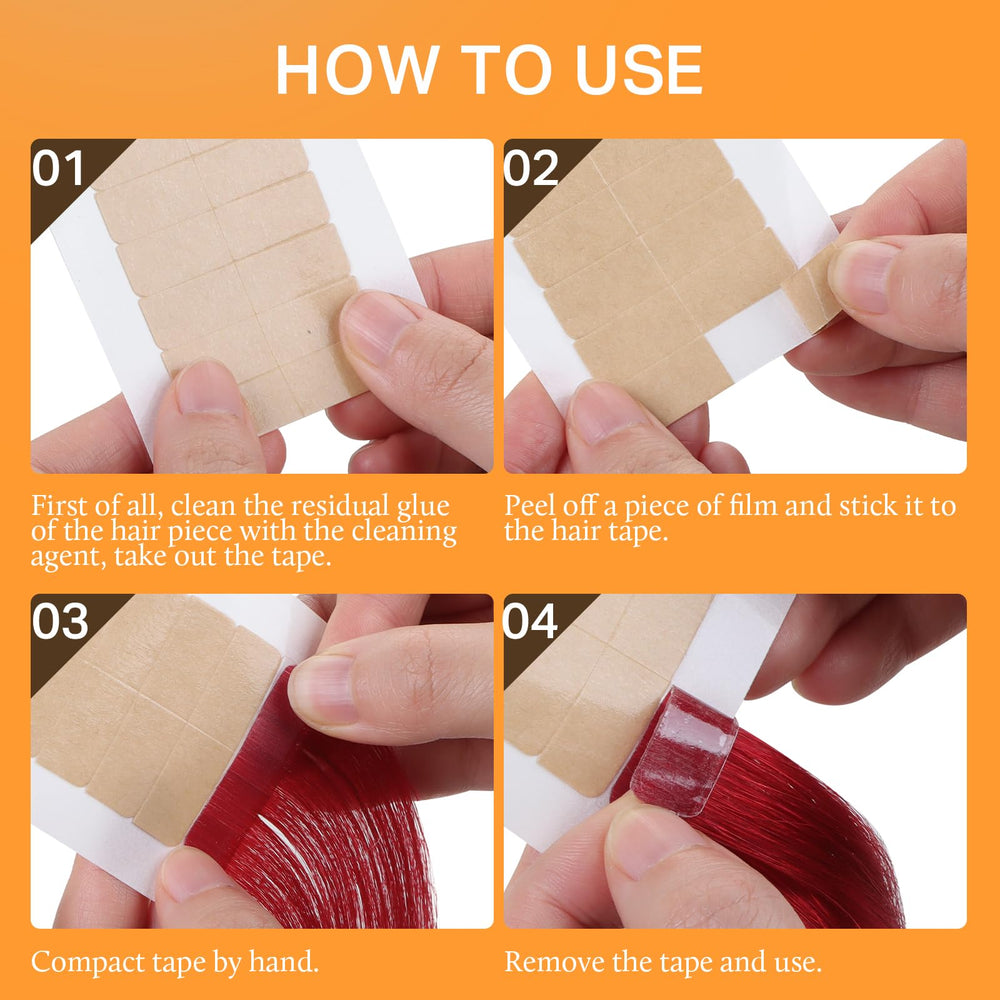 HOW TO USE

01

First of all, clean the residual glue of the hair piece with the cleaning agent, take out the tape.

02

Peel off a piece of film and stick it to the hair tape.

03

Compact tape by hand.

04

Remove the tape and use.