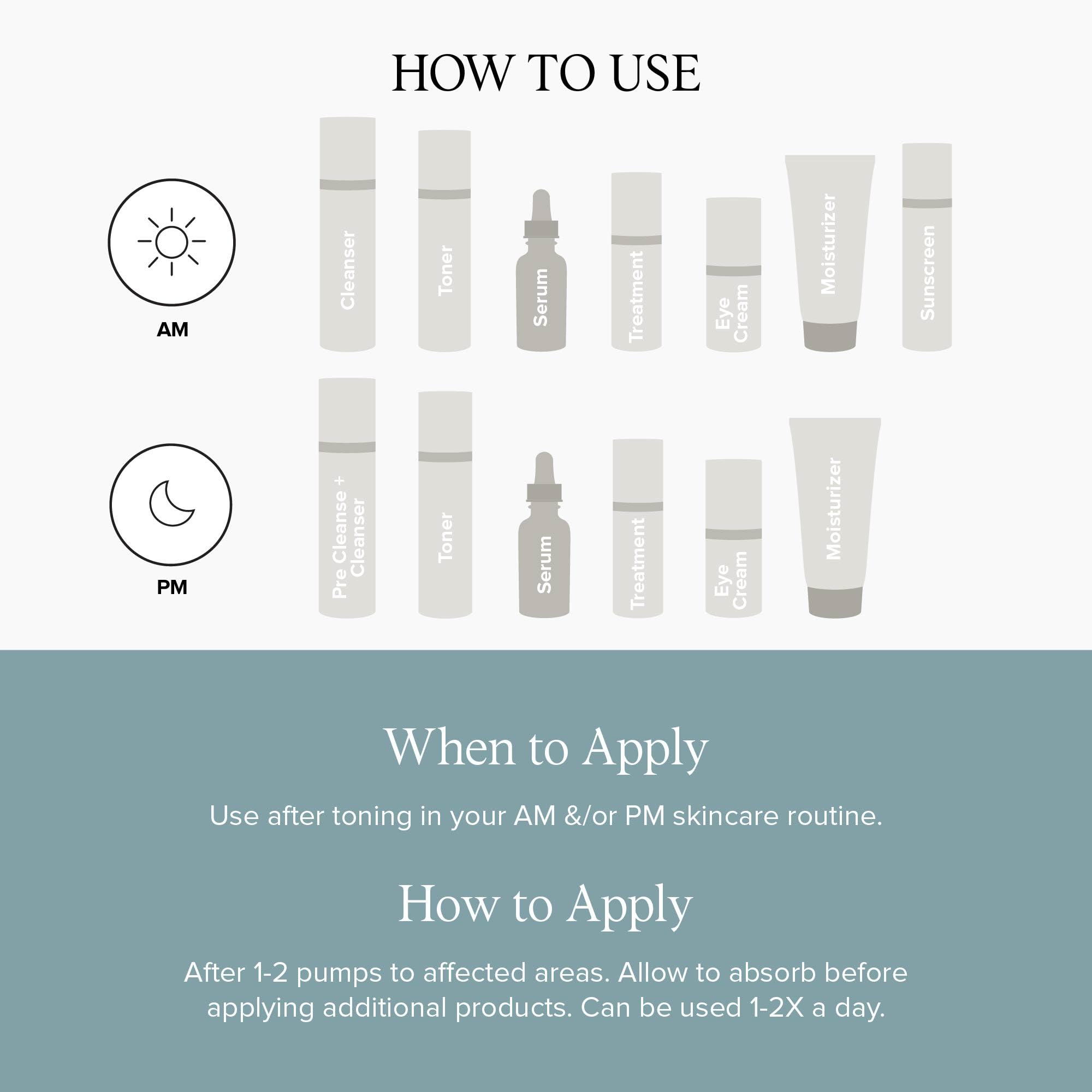 HOW TO USE

AM

Cleanser

Toner

Serum

Treatment

Eye Cream

Moisturizer

Sunscreen

PM

Pre Cleanse + Cleanser

Toner

Serum

Treatment

Eye Cream

Moisturizer

When to Apply

Use after toning in your AM &/or PM skincare routine.

How to Apply

After 1-2 pumps to affected areas. Allow to absorb before applying additional products. Can be used 1-2X a day.