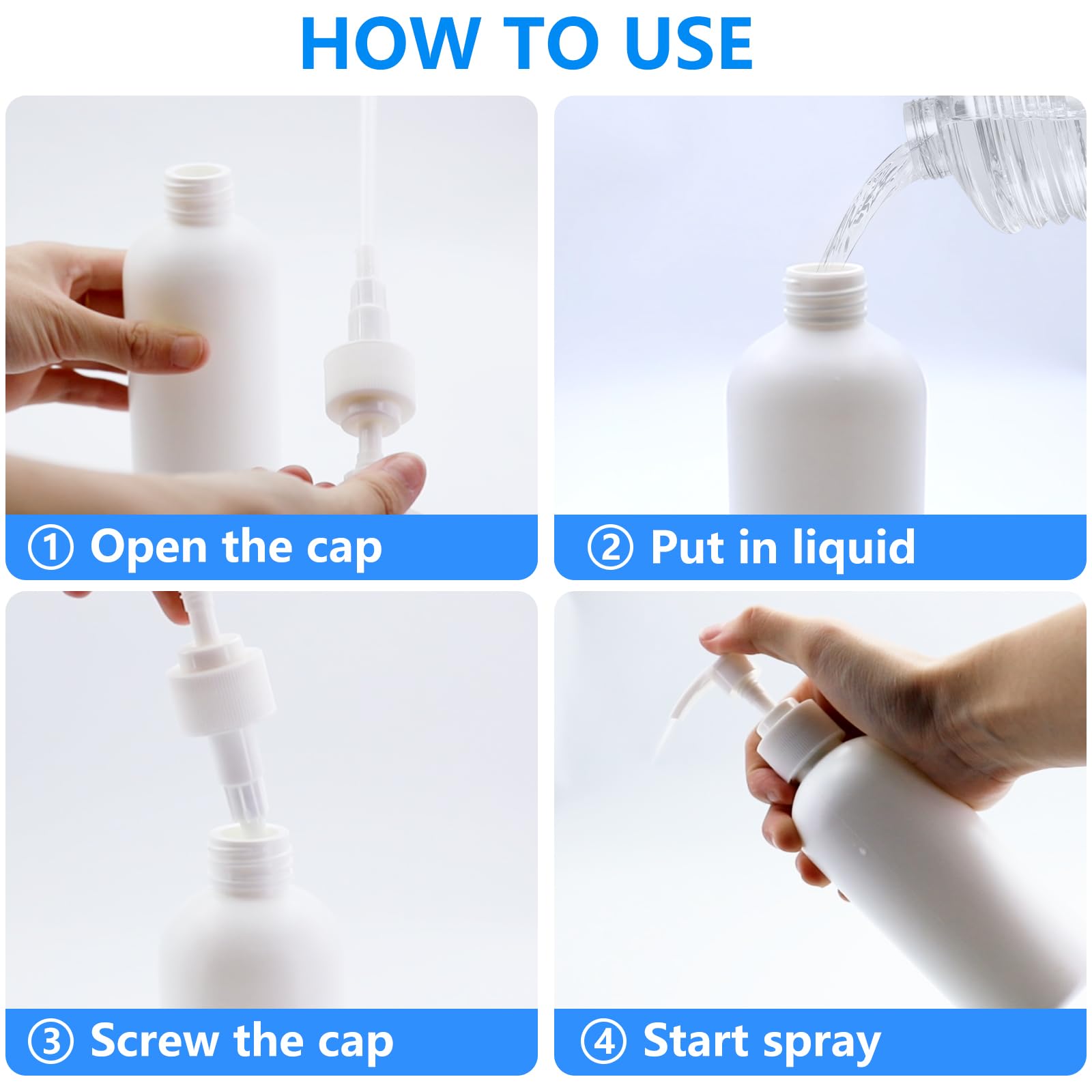 HOW TO USE

① Open the cap

② Put in liquid

③ Screw the cap

④ Start spray