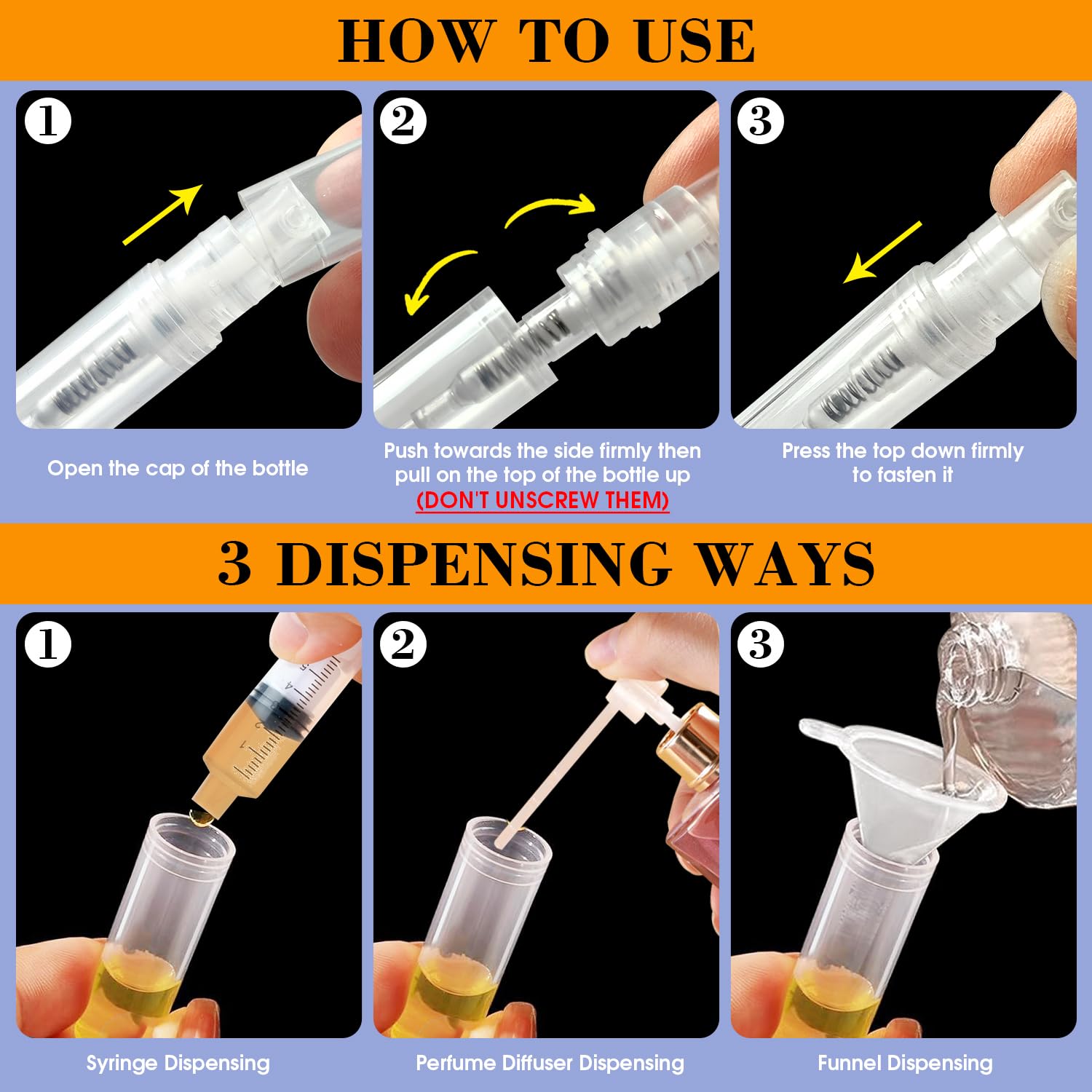 HOW TO USE

1

Open the cap of the bottle

2

Push towards the side firmly then pull on the top of the bottle up (DON'T UNSCREW THEM)

3

Press the top down firmly to fasten it

3 DISPENSING WAYS

1

Syringe Dispensing

2

Perfume Diffuser Dispensing

3

Funnel Dispensing