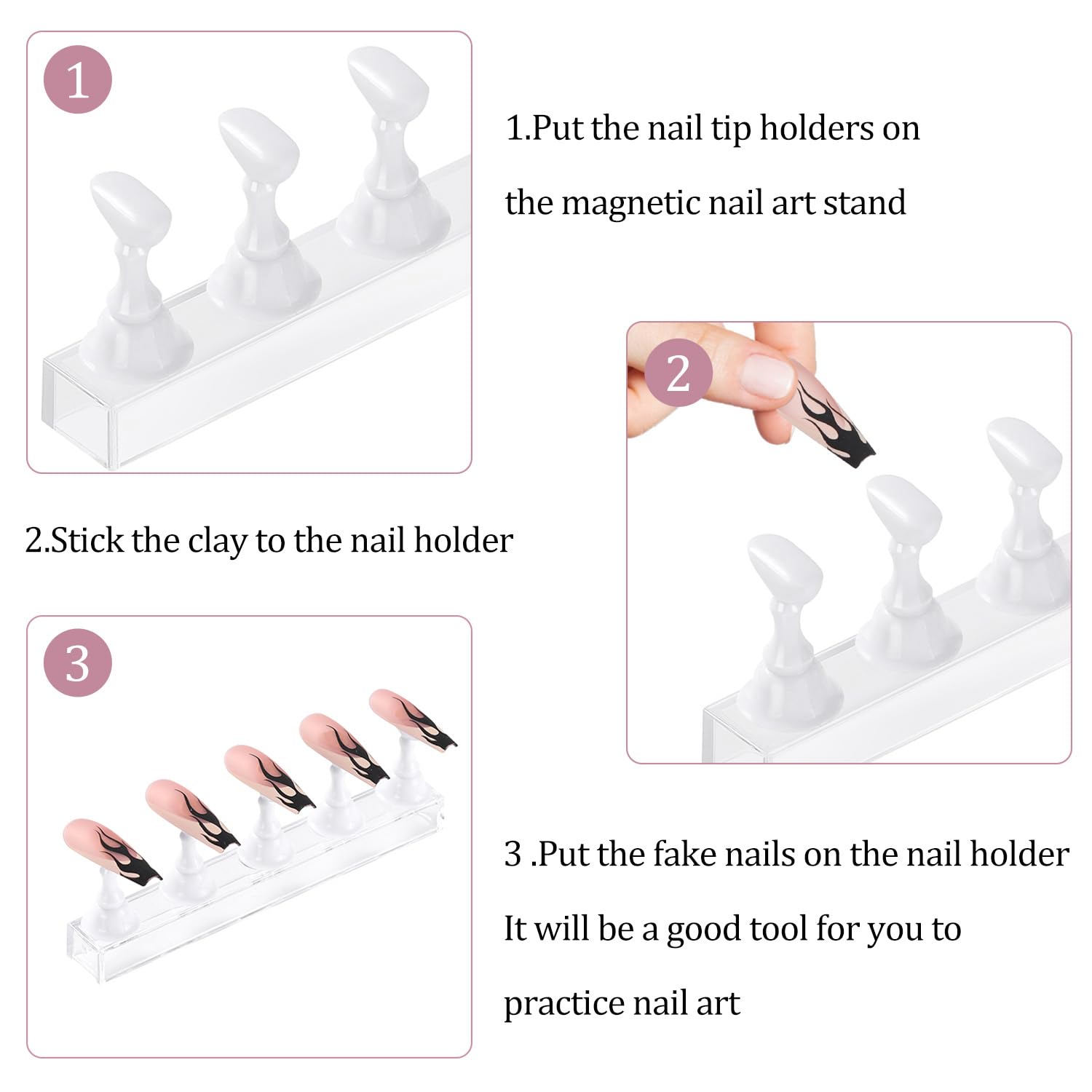 1

1.Put the nail tip holders on the magnetic nail art stand

2

2.Stick the clay to the nail holder

3

3 .Put the fake nails on the nail holder
It will be a good tool for you to practice nail art