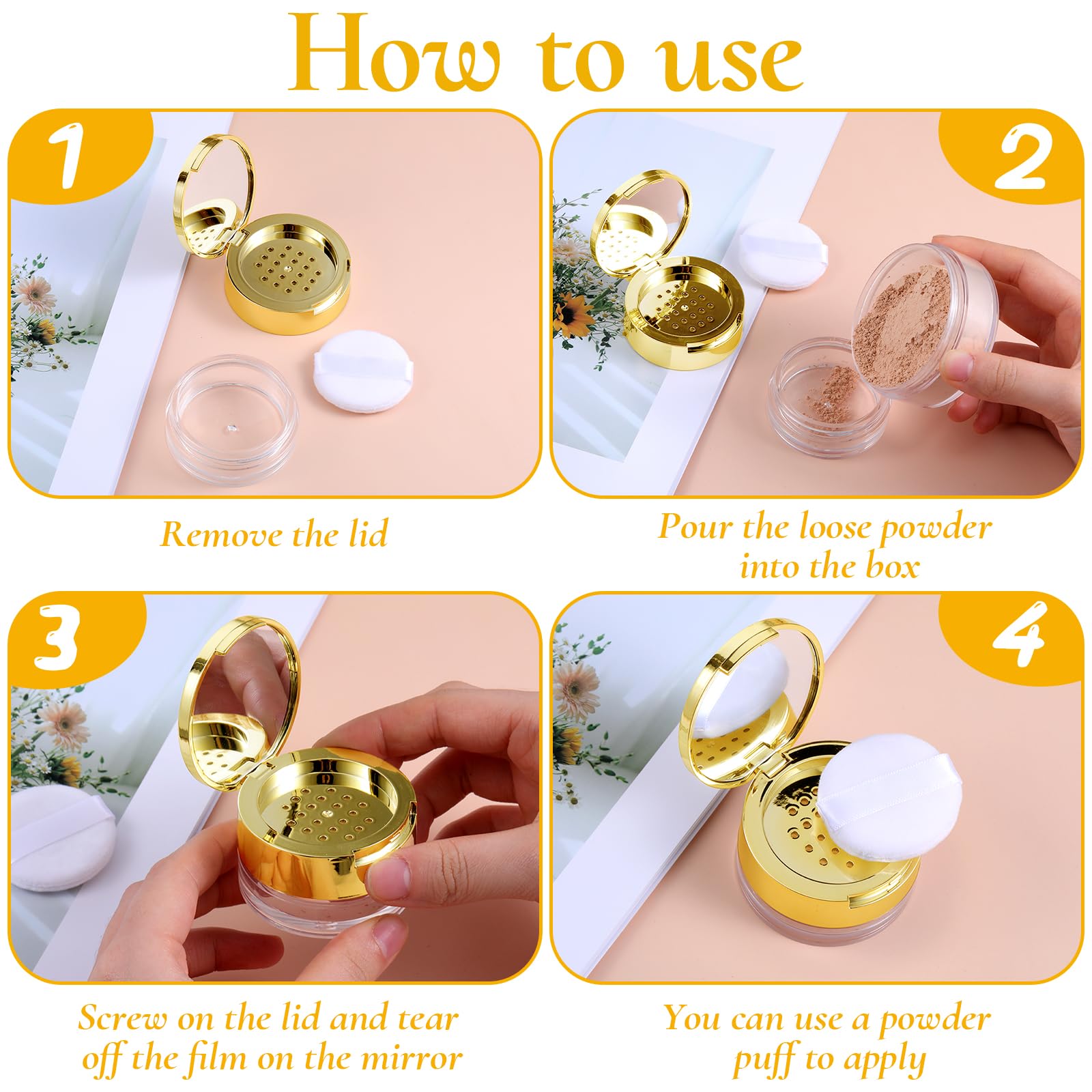 How to use

1

Remove the lid

2

Pour the loose powder into the box

3

Screw on the lid and tear off the film on the mirror

4

You can use a powder puff to apply