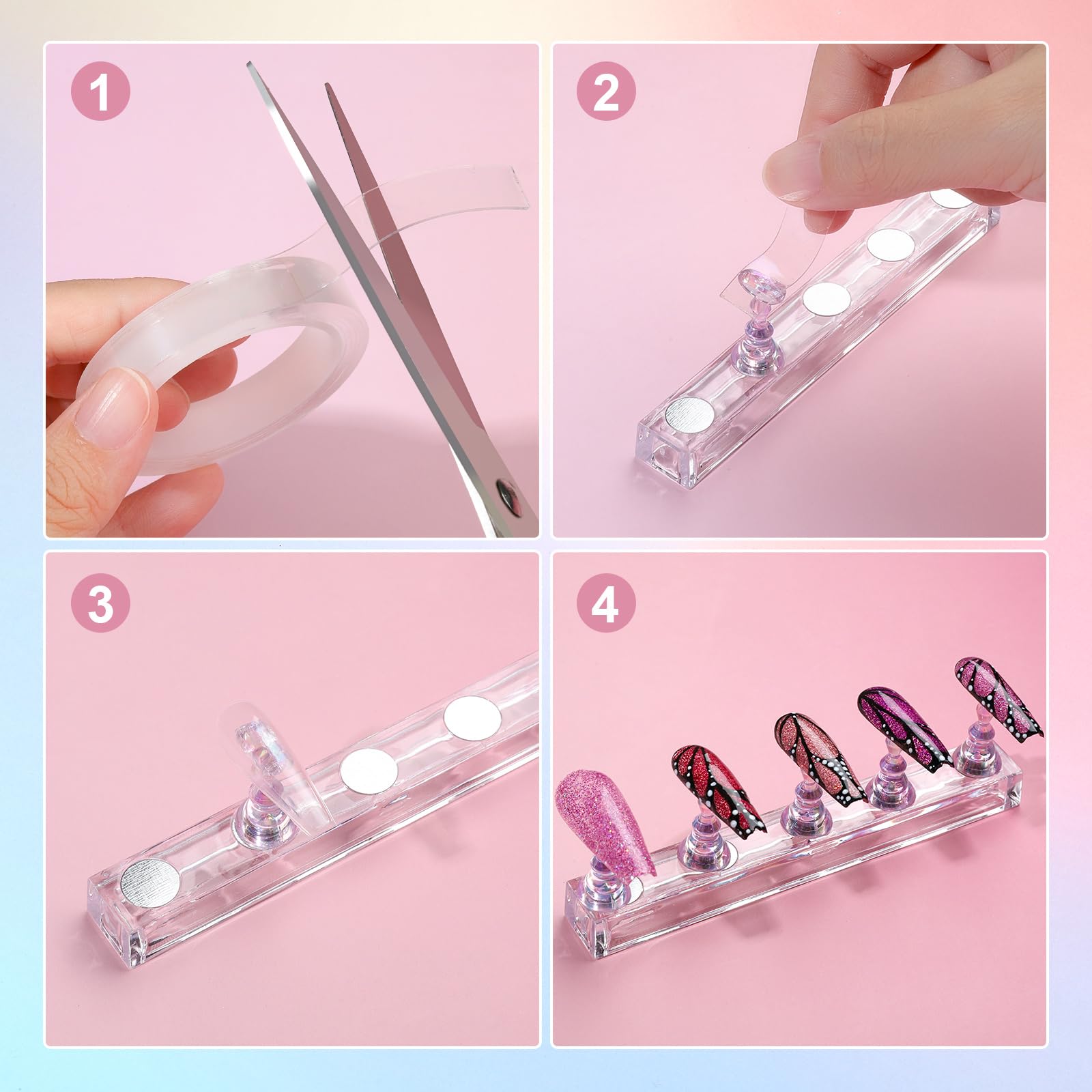 1

2

3

4