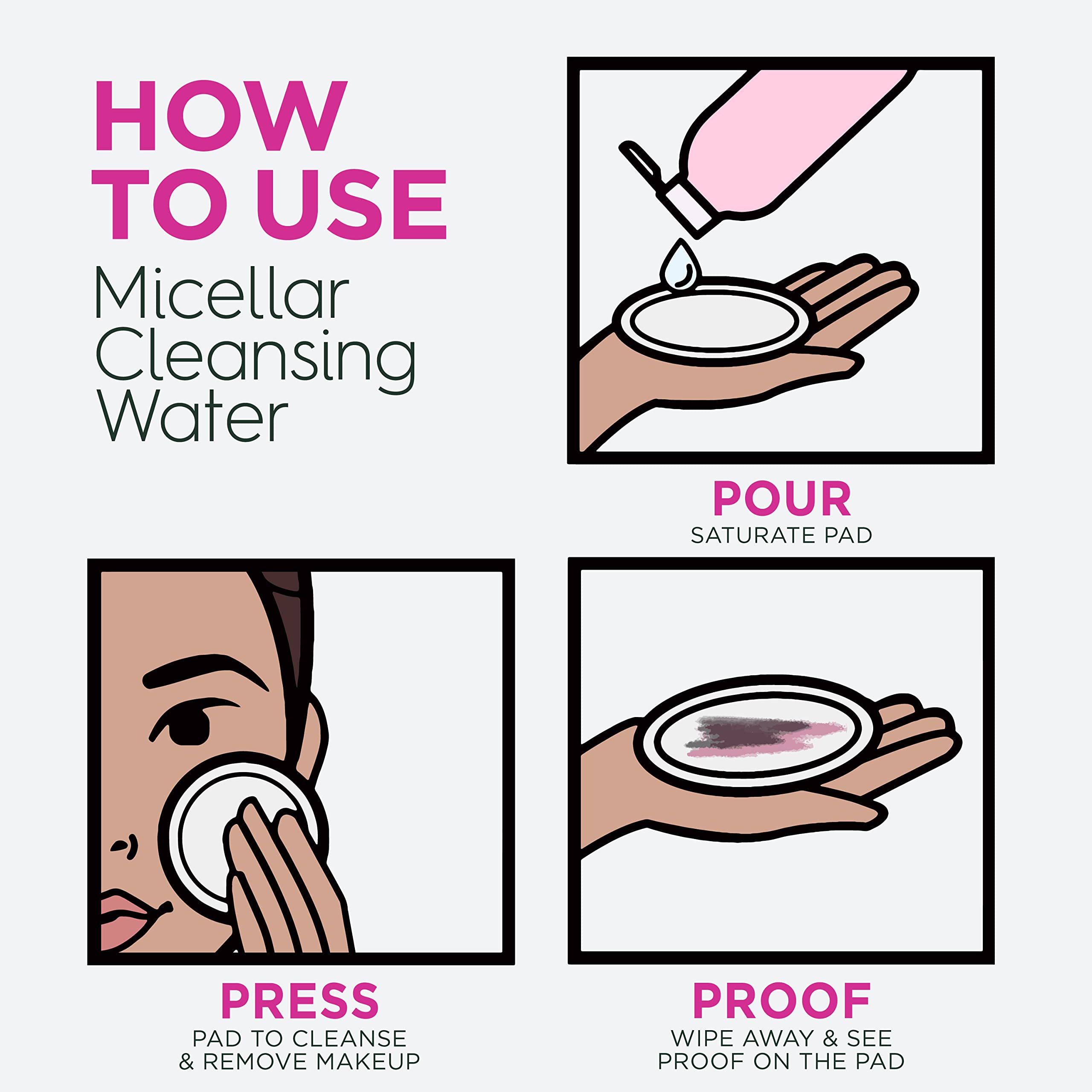 HOW TO USE

Micellar Cleansing Water

POUR
SATURATE PAD

PRESS
PAD TO CLEANSE & REMOVE MAKEUP

PROOF
WIPE AWAY & SEE PROOF ON THE PAD