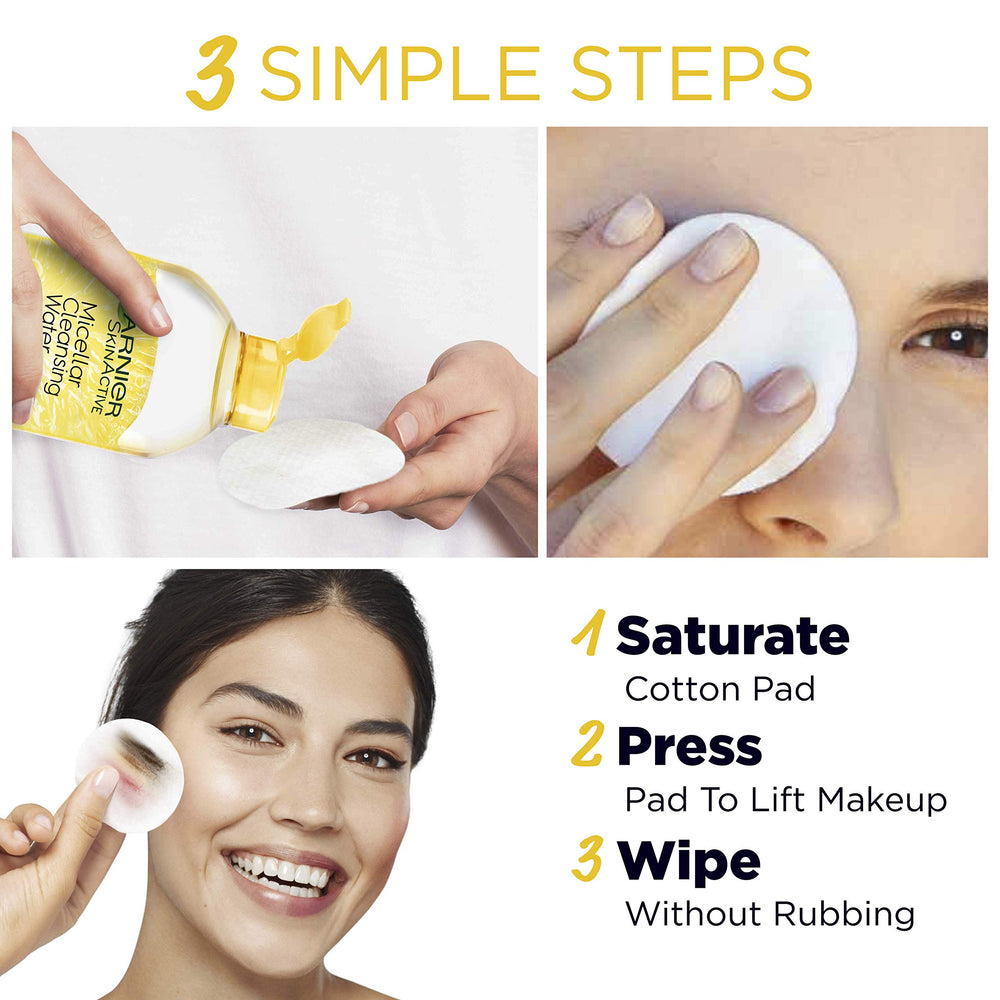 3 SIMPLE STEPS

GARNIER
SKINACTIVE
Micellar Cleansing Water

1 Saturate
Cotton Pad

2 Press
Pad To Lift Makeup

3 Wipe
Without Rubbing