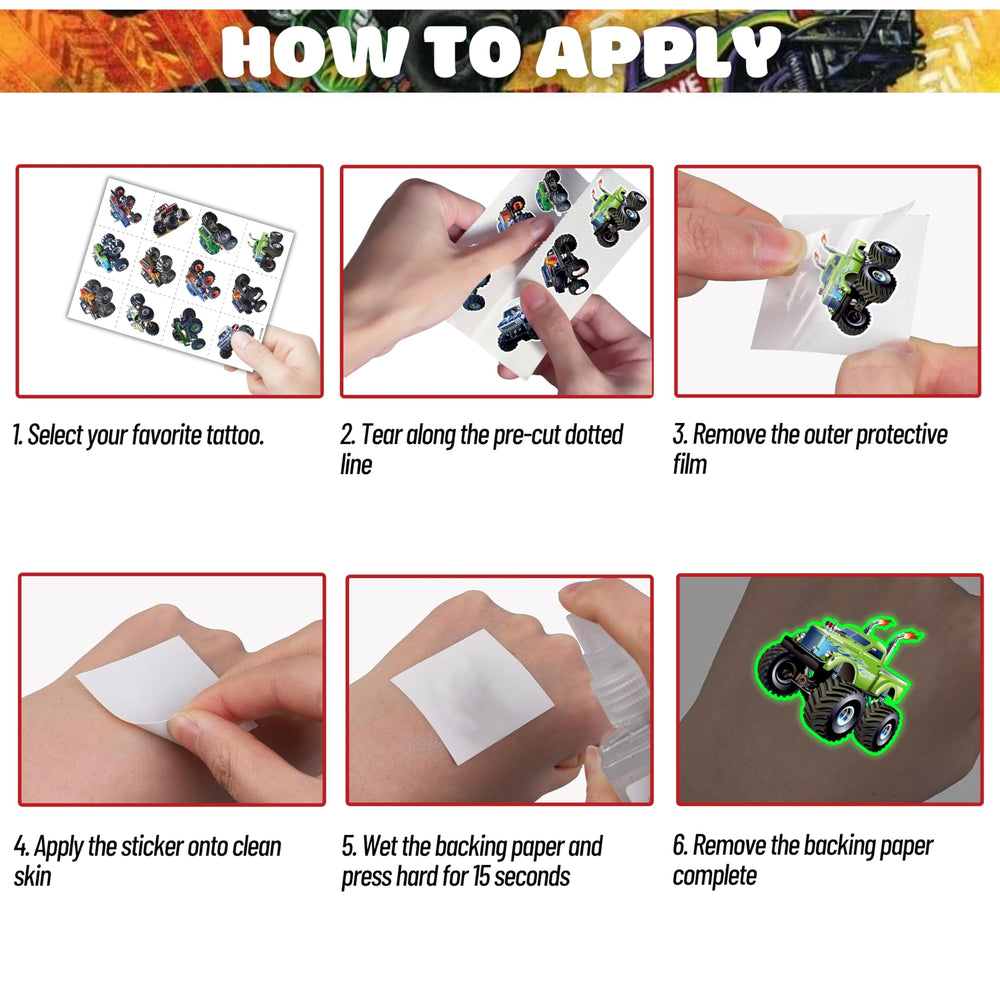 HOW TO APPLY

1. Select your favorite tattoo.

2. Tear along the pre-cut dotted line

3. Remove the outer protective film

4. Apply the sticker onto clean skin

5. Wet the backing paper and press hard for 15 seconds

6. Remove the backing paper complete