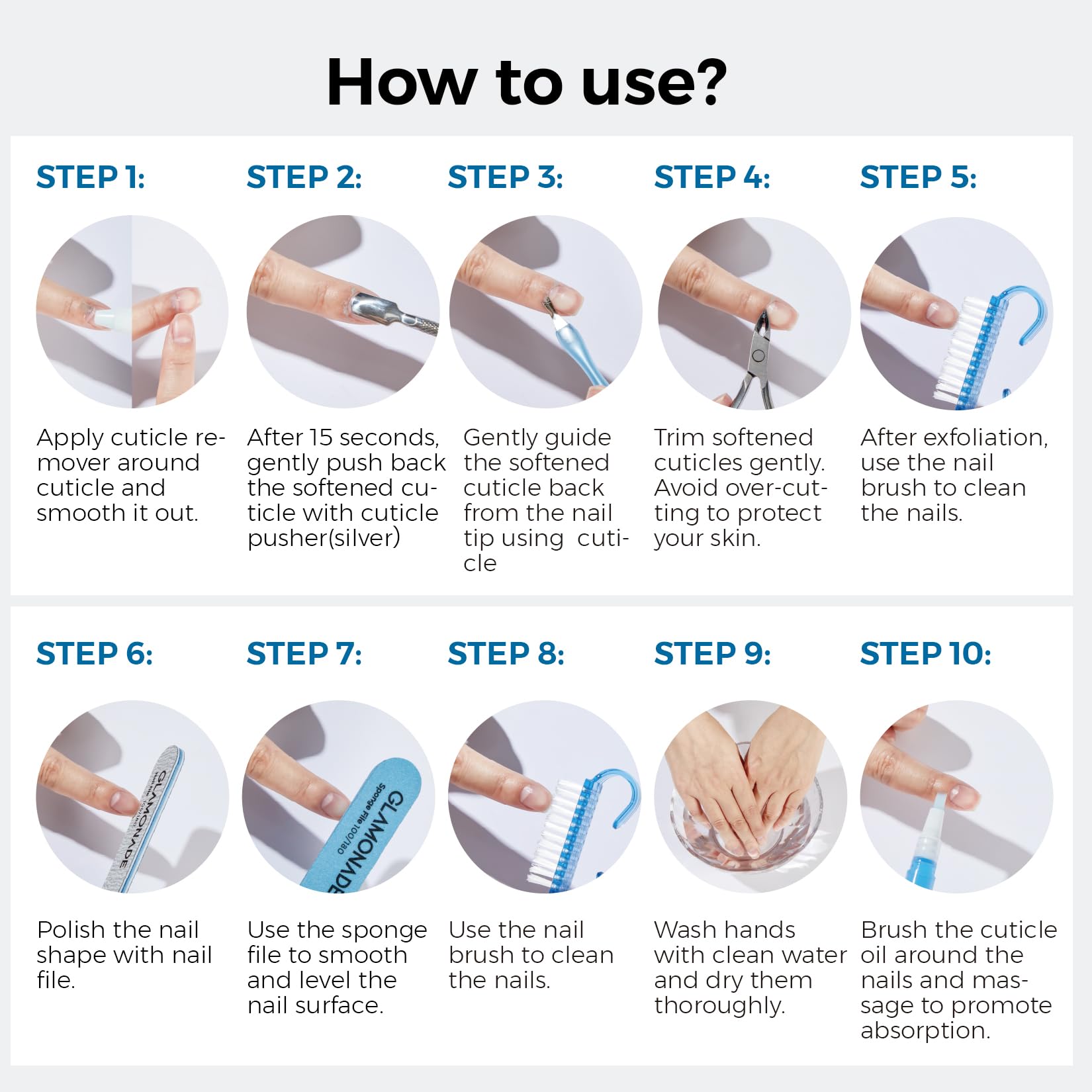 How to use?

STEP 1:

Apply cuticle remover around cuticle and smooth it out.

STEP 2:

After 15 seconds, gently push back the softened cuticle with cuticle pusher(silver)

STEP 3:

Gently guide the softened cuticle back from the nail tip using cuticle

STEP 4:

Trim softened cuticles gently. Avoid over-cutting to protect your skin.

STEP 5:

After exfoliation, use the nail brush to clean the nails.

STEP 6:

GLAMONADE

Polish the nail shape with nail file.

STEP 7:

GLAMONADE
Sponge File 100/180

Use the sponge file to smooth and level the nail surface.

STEP 8:

Use the nail brush to clean the nails.

STEP 9:

Wash hands with clean water and dry them thoroughly.

STEP 10:

Brush the cuticle oil around the nails and massage to promote absorption.