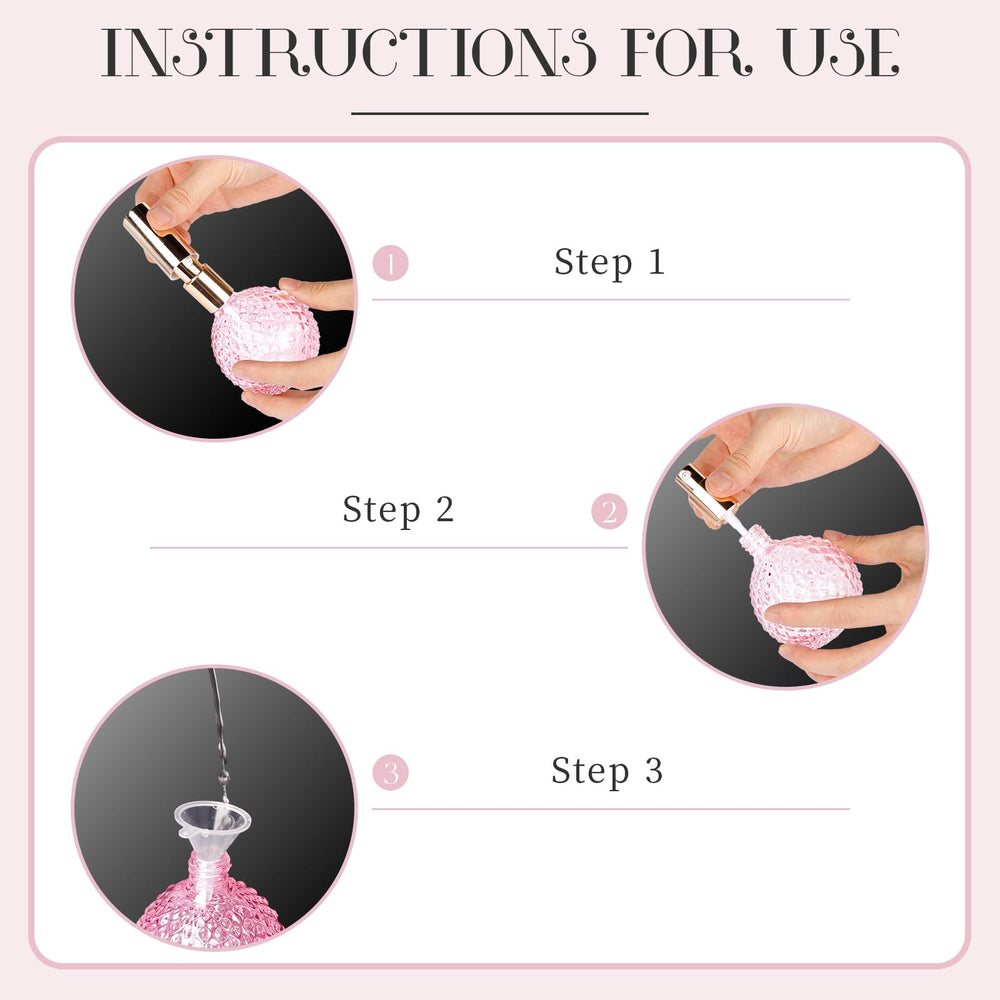 INSTRUCTIONS FOR USE

1 Step 1

Step 2 2

3 Step 3