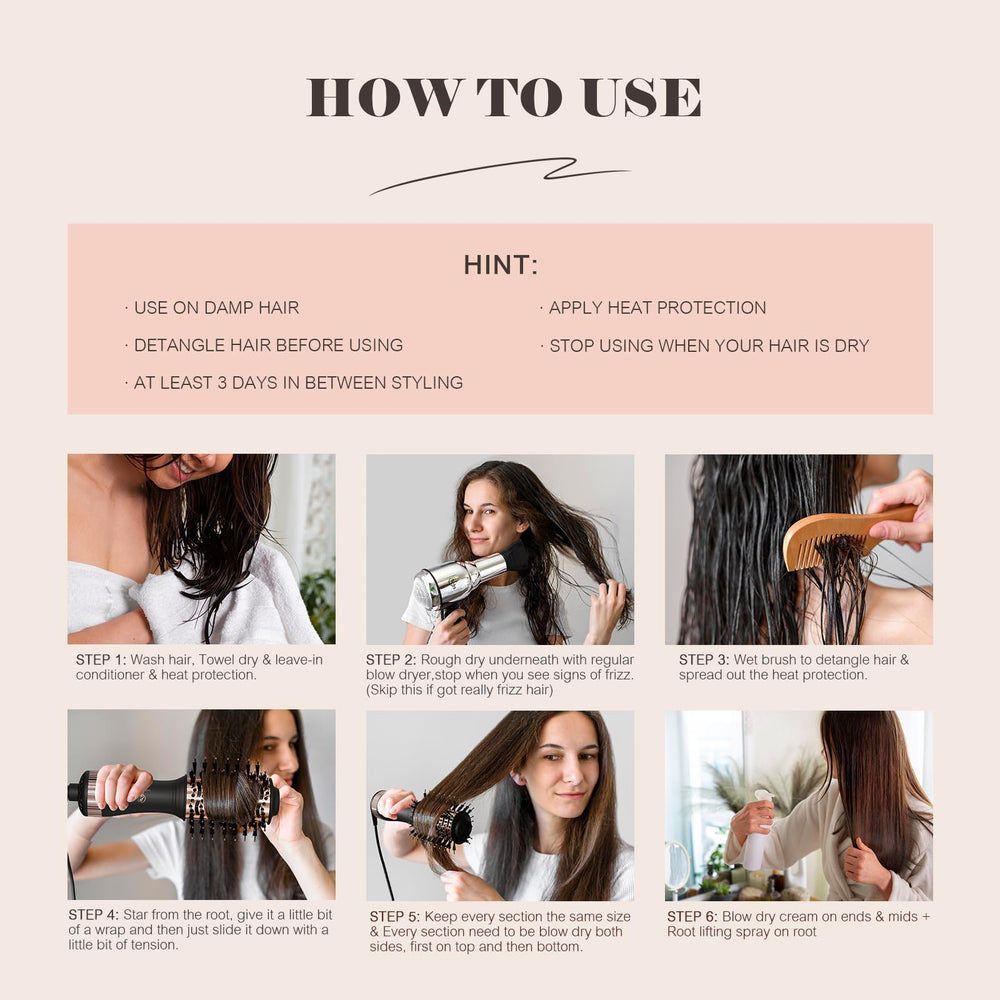 HOW TO USE

HINT:

· USE ON DAMP HAIR

· DETANGLE HAIR BEFORE USING

· AT LEAST 3 DAYS IN BETWEEN STYLING

· APPLY HEAT PROTECTION

· STOP USING WHEN YOUR HAIR IS DRY

STEP 1: Wash hair, Towel dry & leave-in conditioner & heat protection.

STEP 2: Rough dry underneath with regular blow dryer,stop when you see signs of frizz. (Skip this if got really frizz hair)

STEP 3: Wet brush to detangle hair & spread out the heat protection.

STEP 4: Star from the root, give it a little bit of a wrap and then just slide it down with a little bit of tension.

STEP 5: Keep every section the same size & Every section need to be blow dry both sides, first on top and then bottom.

STEP 6: Blow dry cream on ends & mids + Root lifting spray on root