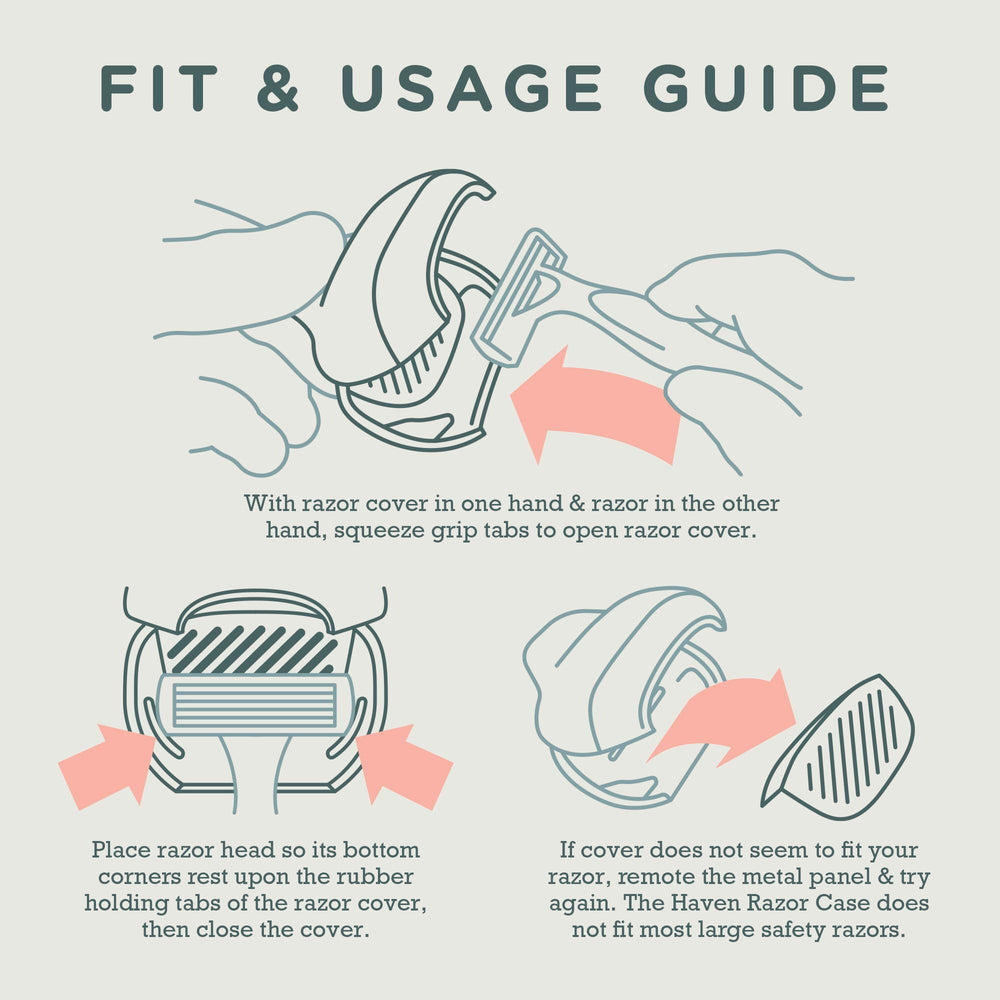 FIT & USAGE GUIDE

With razor cover in one hand & razor in the other hand, squeeze grip tabs to open razor cover.

Place razor head so its bottom corners rest upon the rubber holding tabs of the razor cover, then close the cover.

If cover does not seem to fit your razor, remote the metal panel & try again. The Haven Razor Case does not fit most large safety razors.