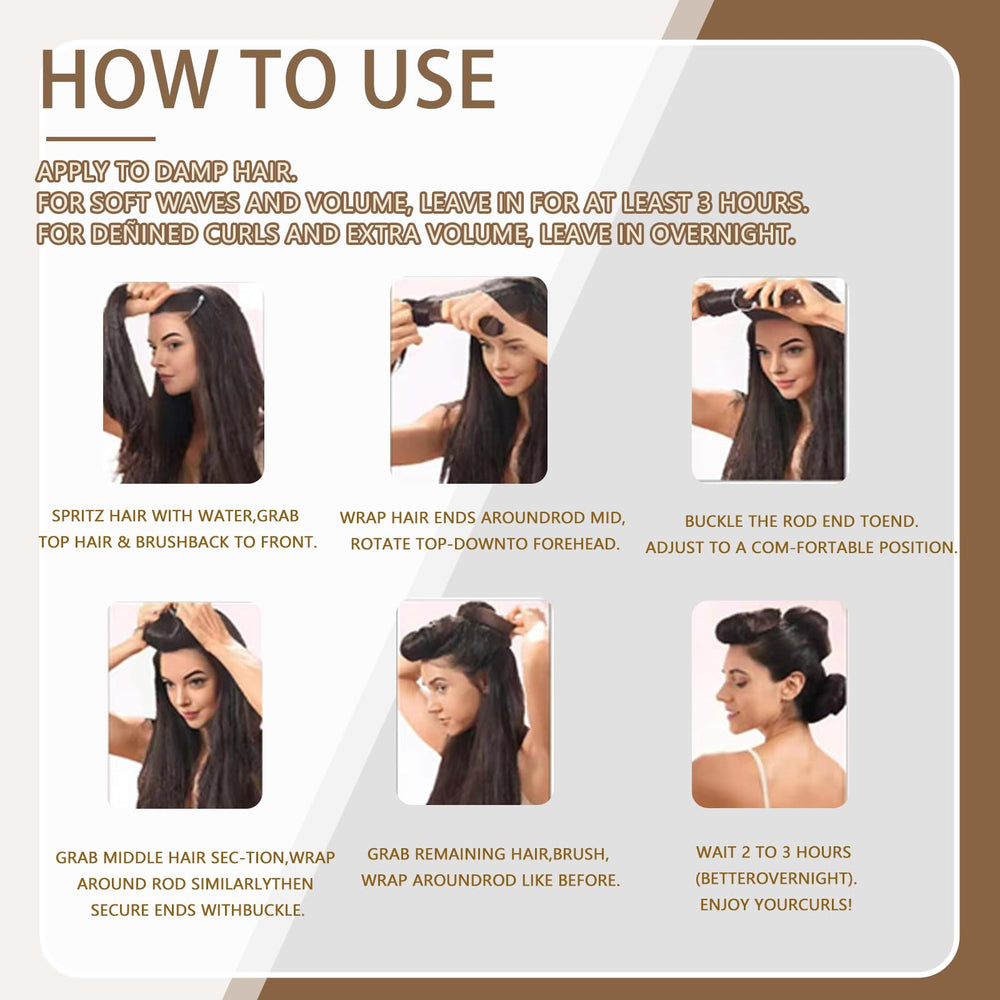 HOW TO USE

APPLY TO DAMP HAIR.
FOR SOFT WAVES AND VOLUME, LEAVE IN FOR AT LEAST 3 HOURS.
FOR DEÑINED CURLS AND EXTRA VOLUME, LEAVE IN OVERNIGHT.

SPRITZ HAIR WITH WATER,GRAB TOP HAIR & BRUSHBACK TO FRONT.

WRAP HAIR ENDS AROUNDROD MID, ROTATE TOP-DOWNTO FOREHEAD.

BUCKLE THE ROD END TOEND. ADJUST TO A COM-FORTABLE POSITION.

GRAB MIDDLE HAIR SEC-TION,WRAP AROUND ROD SIMILARLYTHEN SECURE ENDS WITHBUCKLE.

GRAB REMAINING HAIR,BRUSH, WRAP AROUNDROD LIKE BEFORE.

WAIT 2 TO 3 HOURS (BETTEROVERNIGHT). ENJOY YOURCURLS!