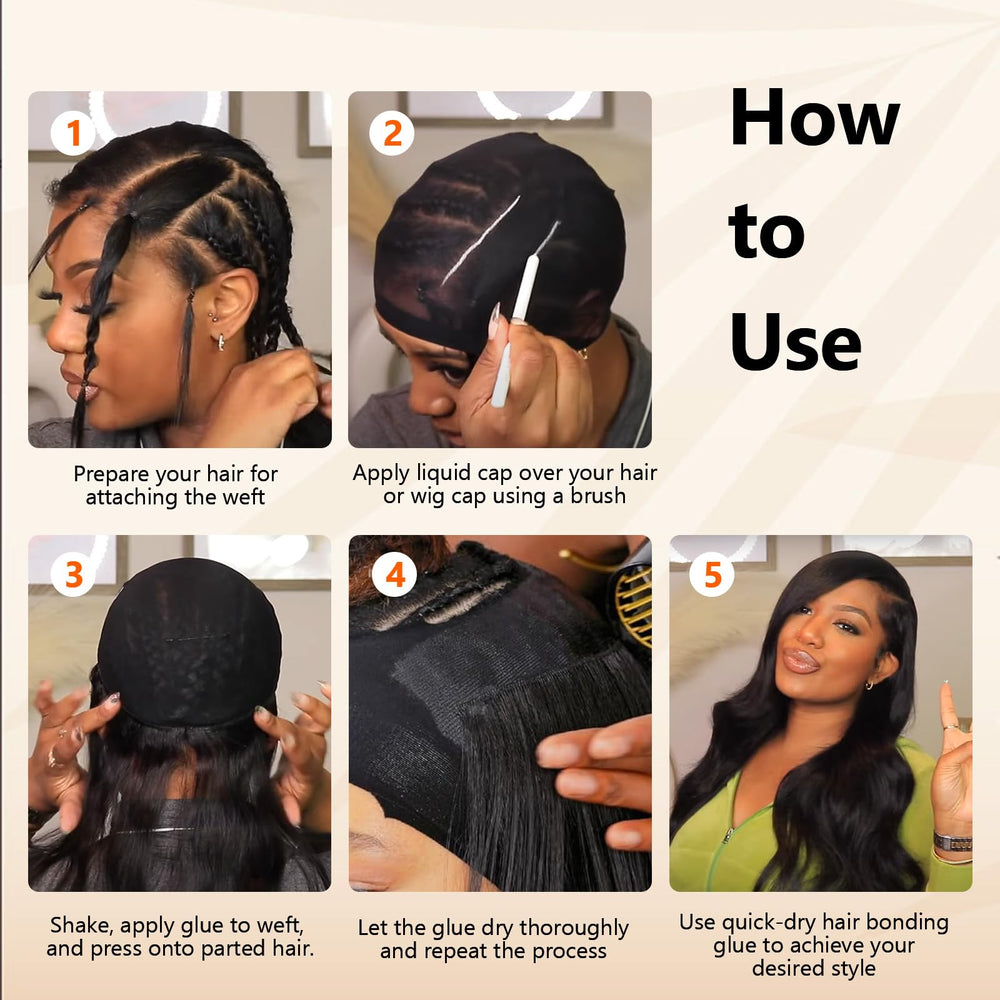 How to Use

1
Prepare your hair for attaching the weft

2
Apply liquid cap over your hair or wig cap using a brush

3
Shake, apply glue to weft, and press onto parted hair.

4
Let the glue dry thoroughly and repeat the process

5
Use quick-dry hair bonding glue to achieve your desired style