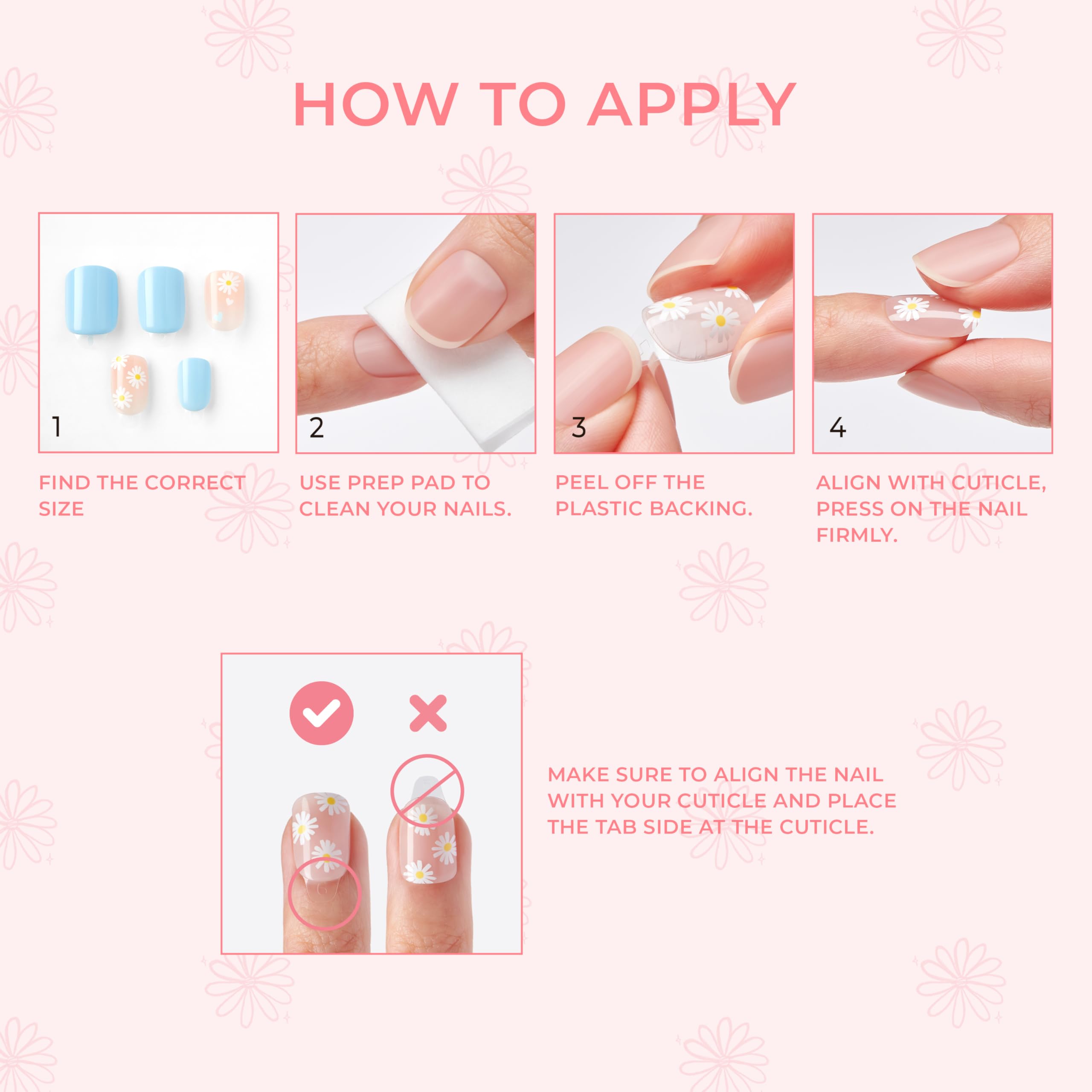 HOW TO APPLY

1

FIND THE CORRECT SIZE

2

USE PREP PAD TO CLEAN YOUR NAILS.

3

PEEL OFF THE PLASTIC BACKING.

4

ALIGN WITH CUTICLE, PRESS ON THE NAIL FIRMLY.

MAKE SURE TO ALIGN THE NAIL WITH YOUR CUTICLE AND PLACE THE TAB SIDE AT THE CUTICLE.