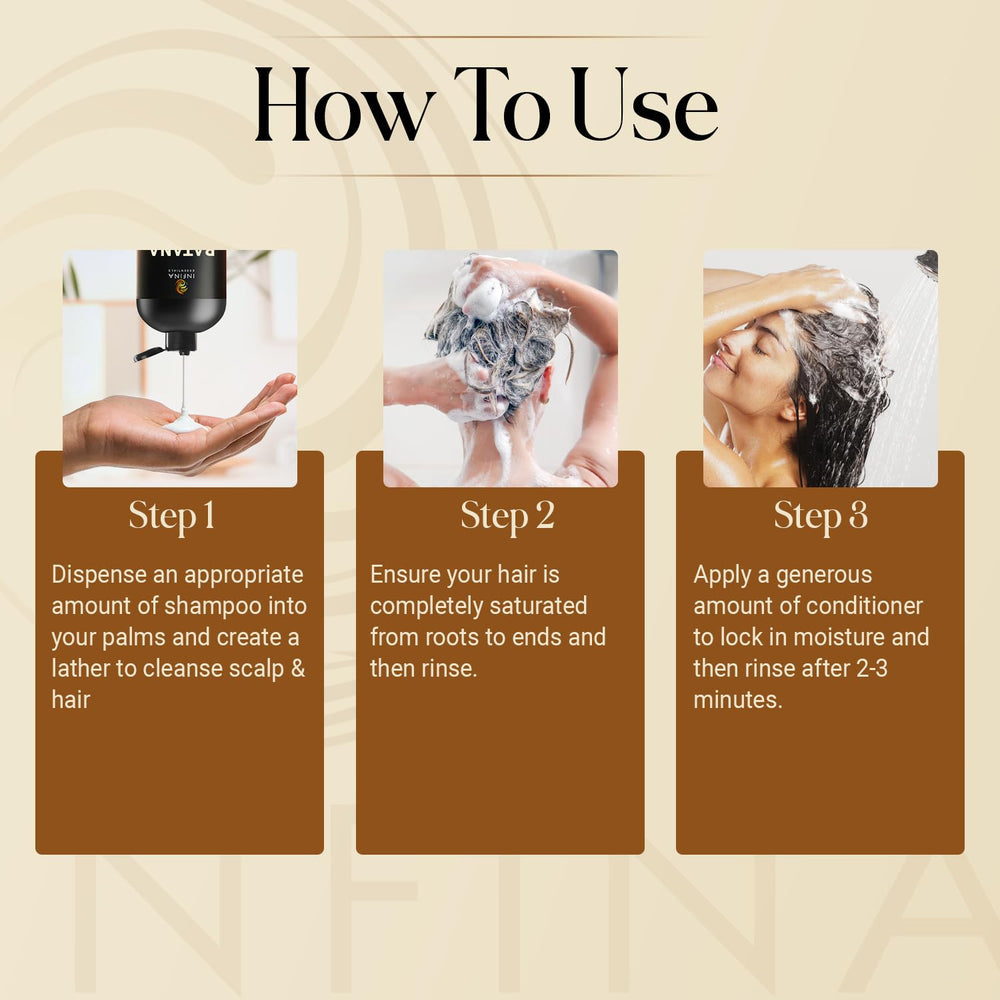 How To Use

BATANA
INFINA
ESSENTIALS

Step 1

Dispense an appropriate amount of shampoo into your palms and create a lather to cleanse scalp & hair

Step 2

Ensure your hair is completely saturated from roots to ends and then rinse.

Step 3

Apply a generous amount of conditioner to lock in moisture and then rinse after 2-3 minutes.

NFINA