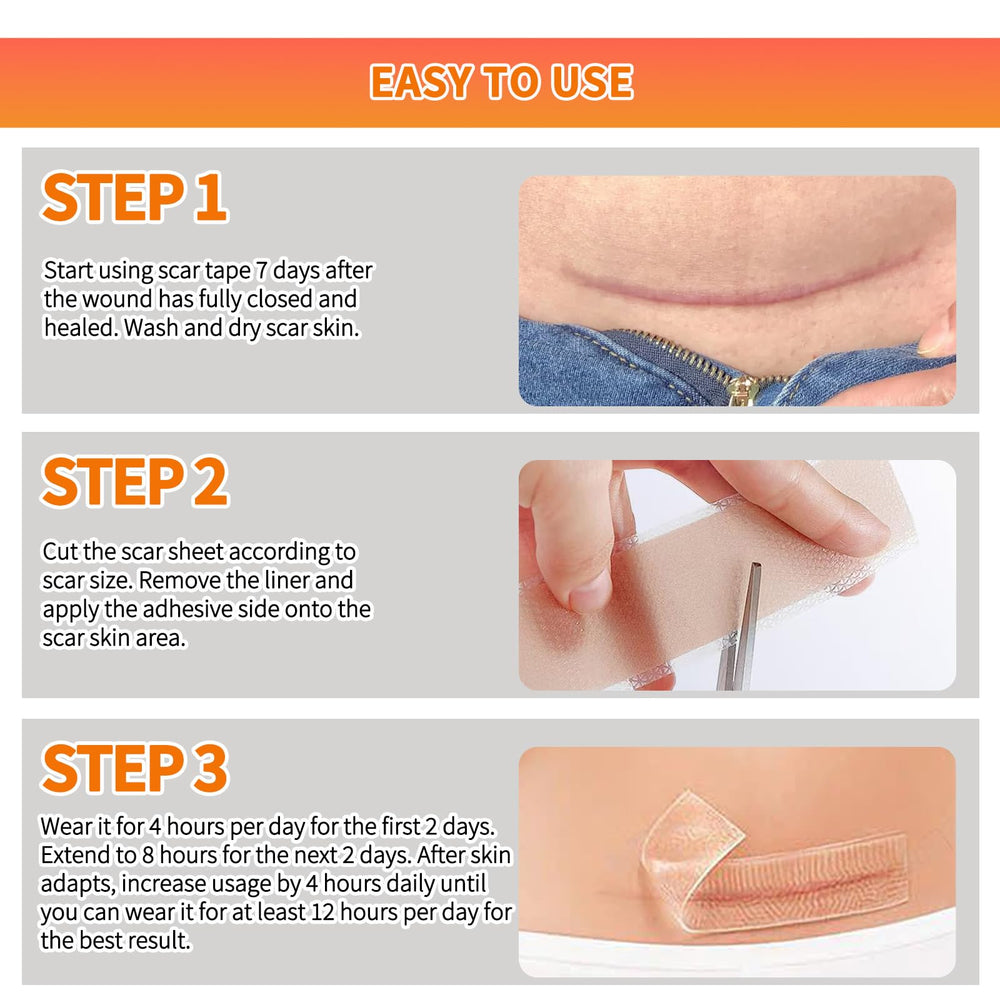 EASY TO USE

STEP 1

Start using scar tape 7 days after the wound has fully closed and healed. Wash and dry scar skin.

STEP 2

Cut the scar sheet according to scar size. Remove the liner and apply the adhesive side onto the scar skin area.

STEP 3

Wear it for 4 hours per day for the first 2 days. Extend to 8 hours for the next 2 days. After skin adapts, increase usage by 4 hours daily until you can wear it for at least 12 hours per day for the best result.