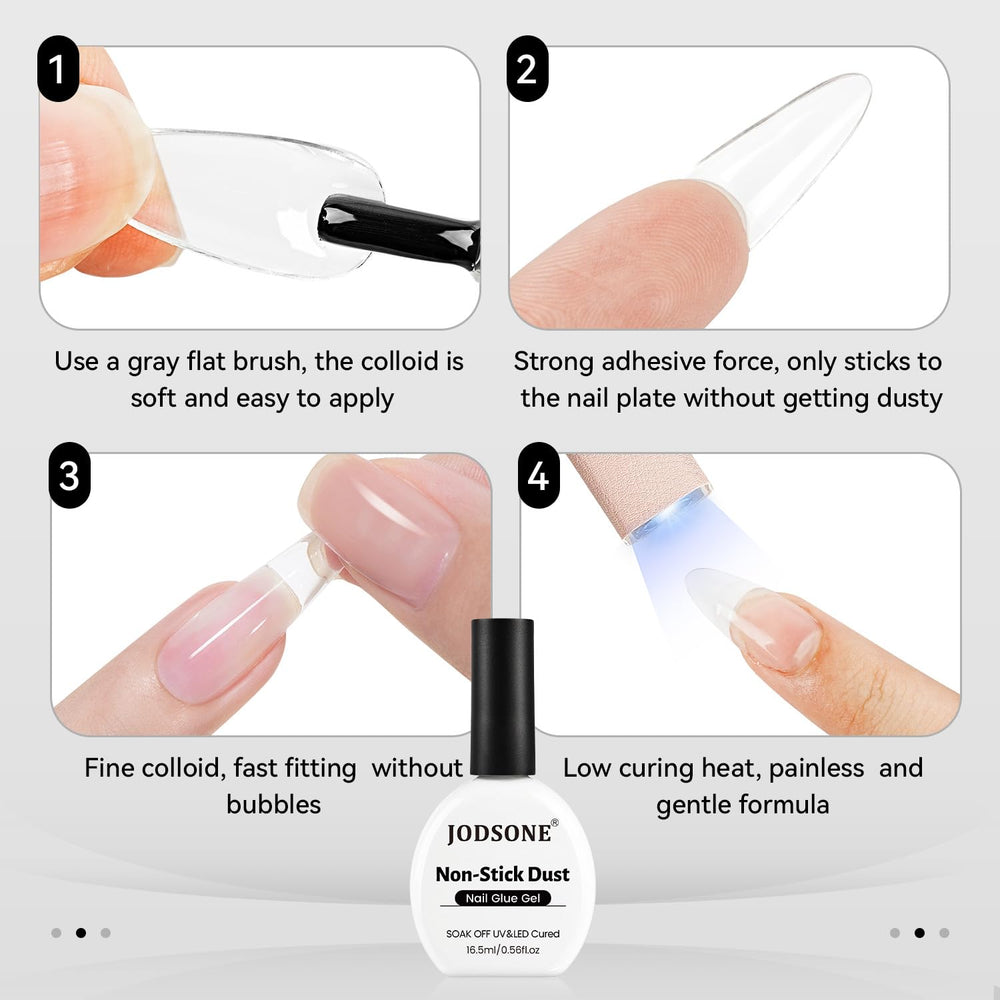 1

Use a gray flat brush, the colloid is soft and easy to apply

2

Strong adhesive force, only sticks to the nail plate without getting dusty

3

Fine colloid, fast fitting without bubbles

4

Low curing heat, painless and gentle formula

JODSONE®

Non-Stick Dust

Nail Glue Gel

SOAK OFF UV&LED Cured

16.5ml/0.56fl.oz