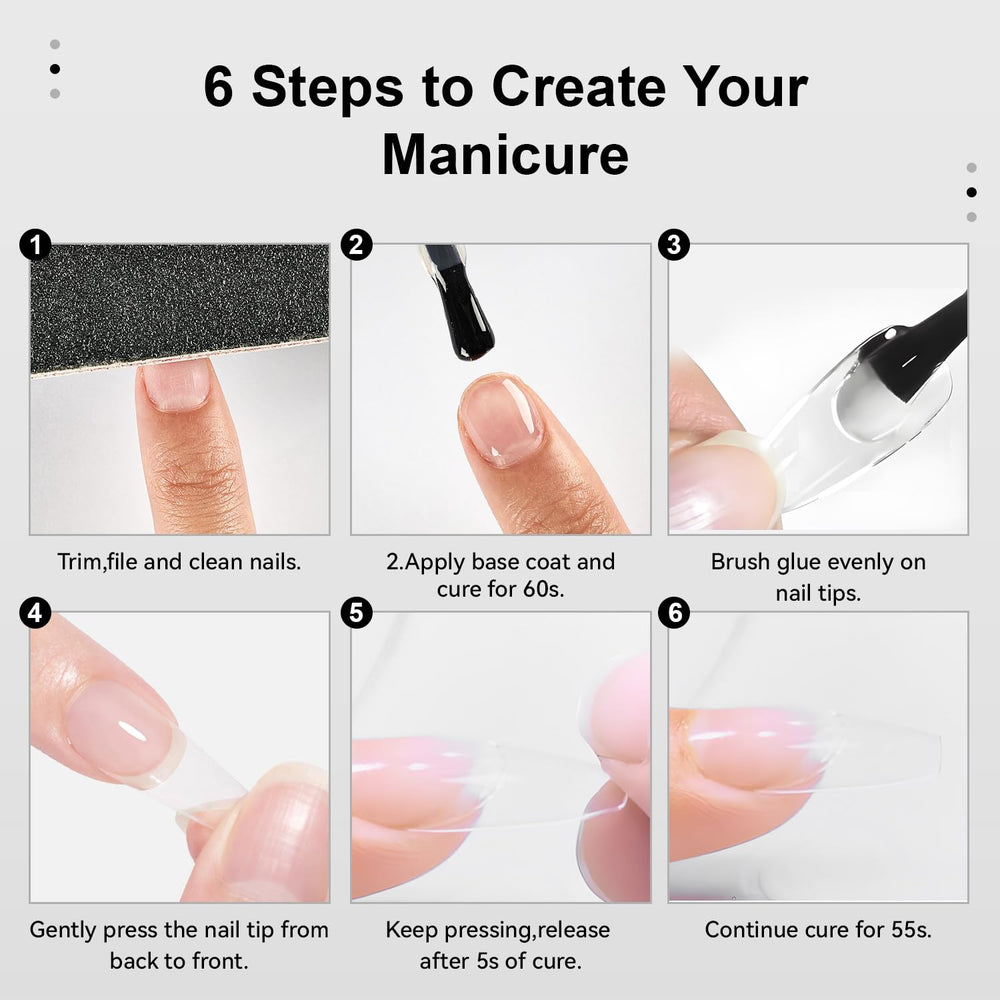 6 Steps to Create Your Manicure

1
Trim,file and clean nails.

2
2.Apply base coat and cure for 60s.

3
Brush glue evenly on nail tips.

4
Gently press the nail tip from back to front.

5
Keep pressing,release after 5s of cure.

6
Continue cure for 55s.