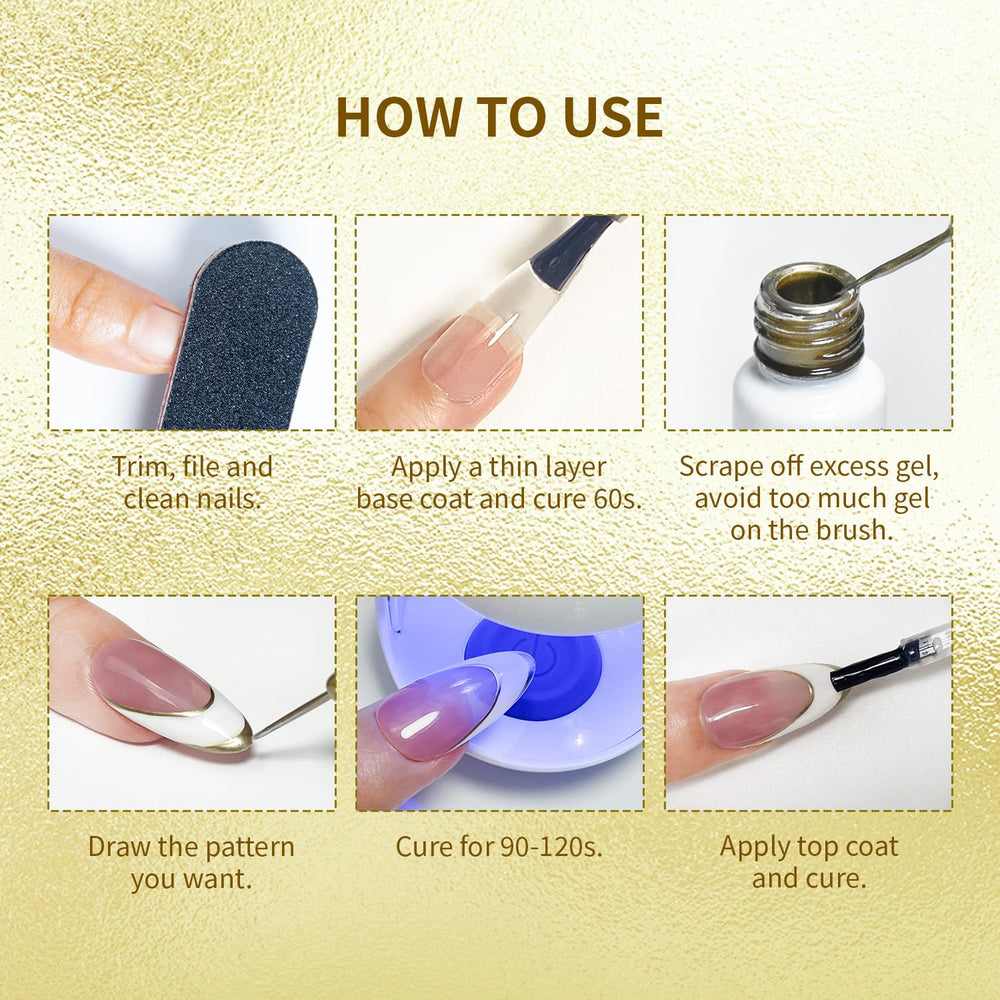 HOW TO USE

Trim, file and clean nails.

Apply a thin layer base coat and cure 60s.

Scrape off excess gel, avoid too much gel on the brush.

Draw the pattern you want.

Cure for 90-120s.

Apply top coat and cure.