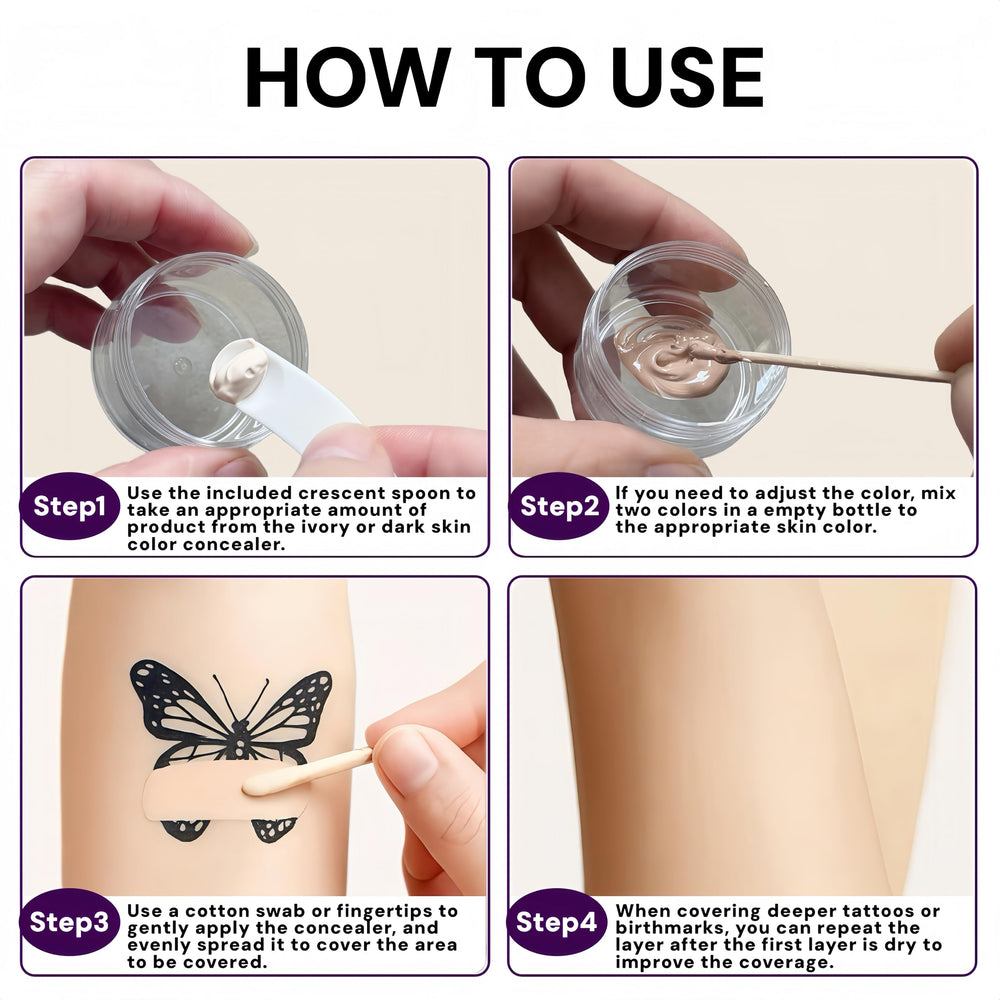 HOW TO USE

Step1 Use the included crescent spoon to take an appropriate amount of product from the ivory or dark skin color concealer.

Step2 If you need to adjust the color, mix two colors in a empty bottle to the appropriate skin color.

Step3 Use a cotton swab or fingertips to gently apply the concealer, and evenly spread it to cover the area to be covered.

Step4 When covering deeper tattoos or birthmarks, you can repeat the layer after the first layer is dry to improve the coverage.