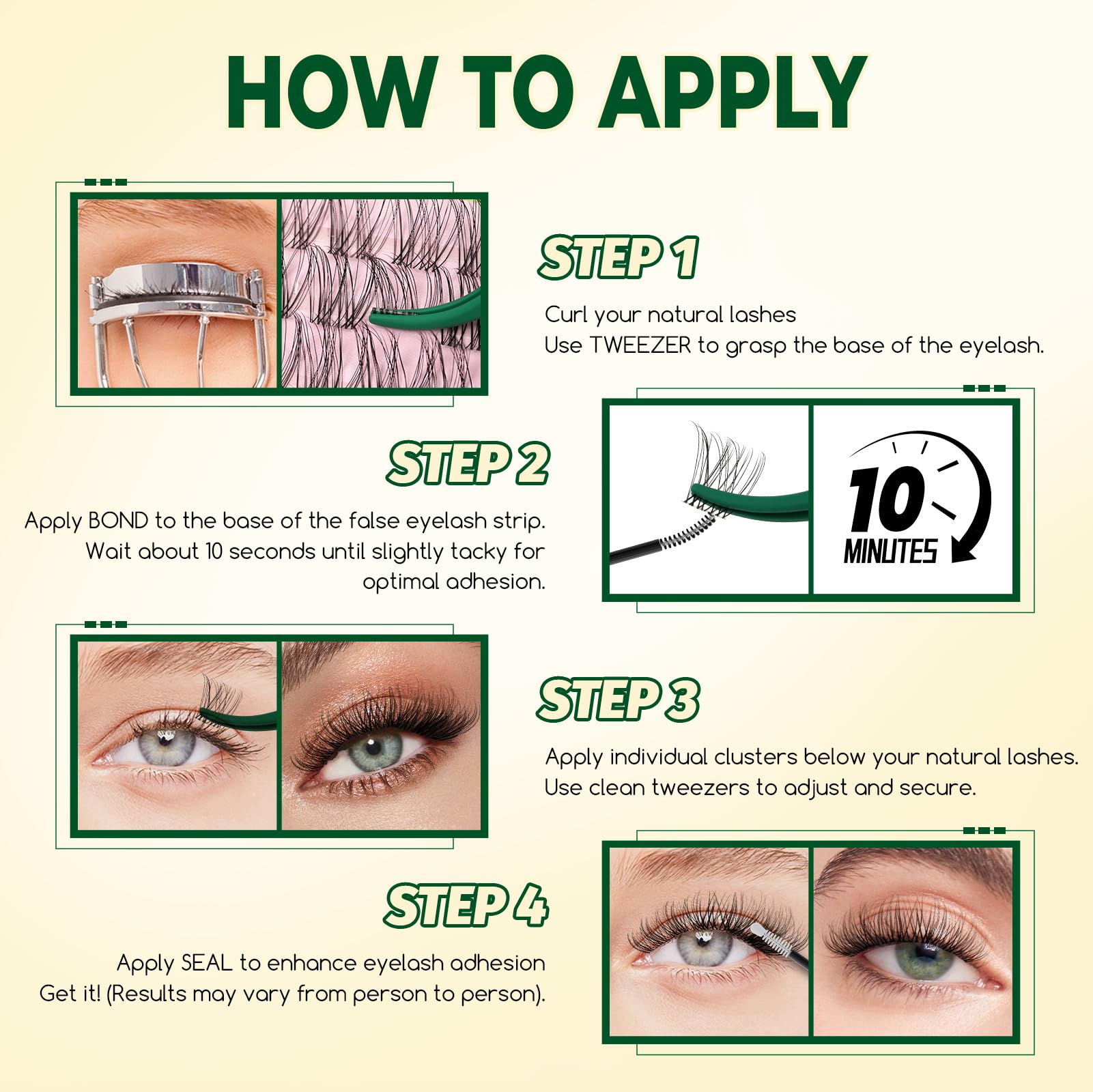 HOW TO APPLY

STEP 1

Curl your natural lashes
Use TWEEZER to grasp the base of the eyelash.

STEP 2

Apply BOND to the base of the false eyelash strip. Wait about 10 seconds until slightly tacky for optimal adhesion.

10 MINUTES

STEP 3

Apply individual clusters below your natural lashes. Use clean tweezers to adjust and secure.

STEP 4

Apply SEAL to enhance eyelash adhesion
Get it! (Results may vary from person to person).