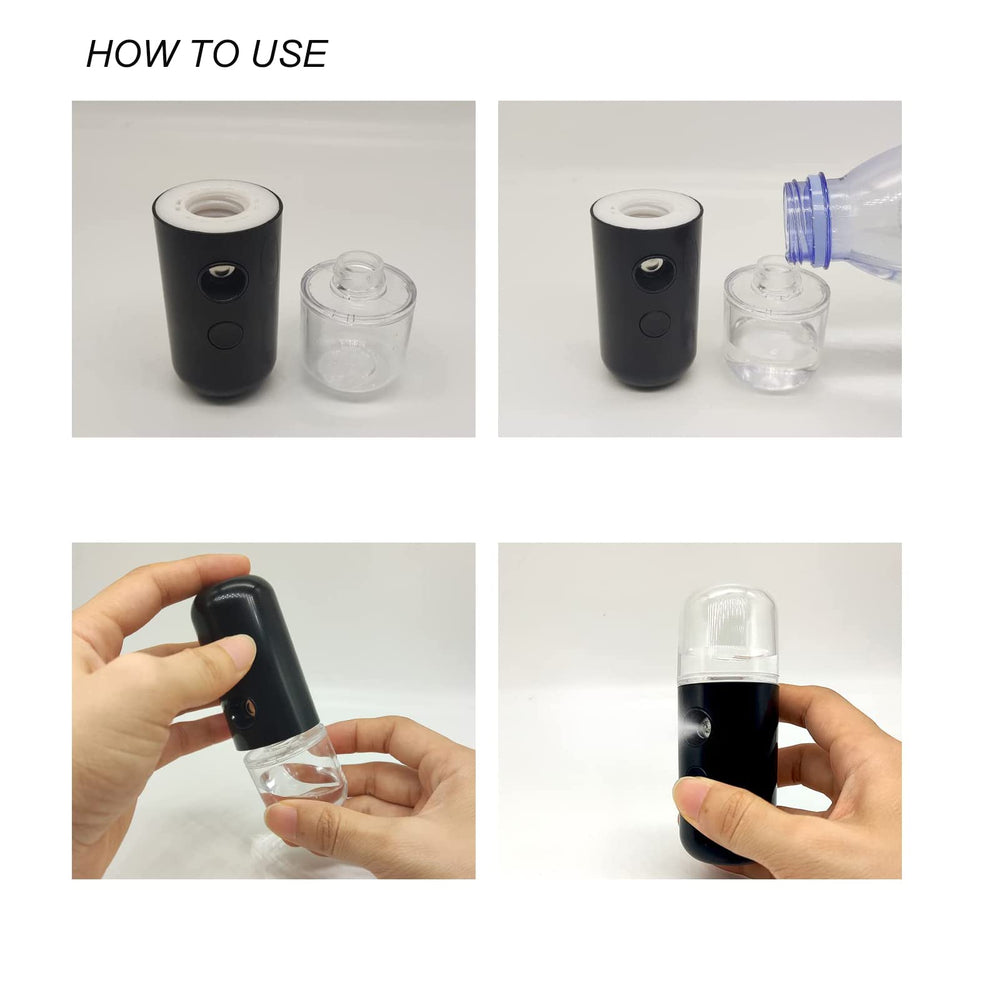 HOW TO USE