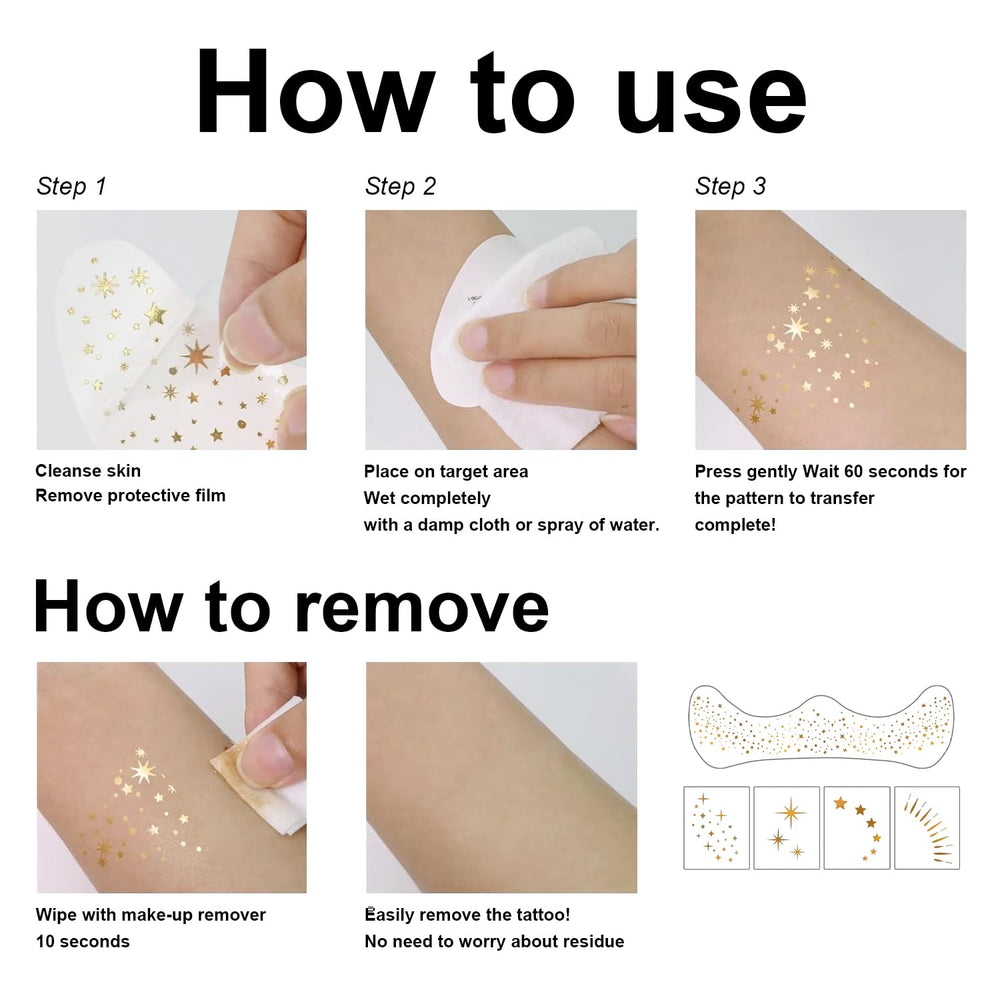 How to use

Step 1

Cleanse skin
Remove protective film

Step 2

Place on target area
Wet completely
with a damp cloth or spray of water.

Step 3

Press gently Wait 60 seconds for the pattern to transfer complete!

How to remove

Wipe with make-up remover
10 seconds

Easily remove the tattoo!
No need to worry about residue