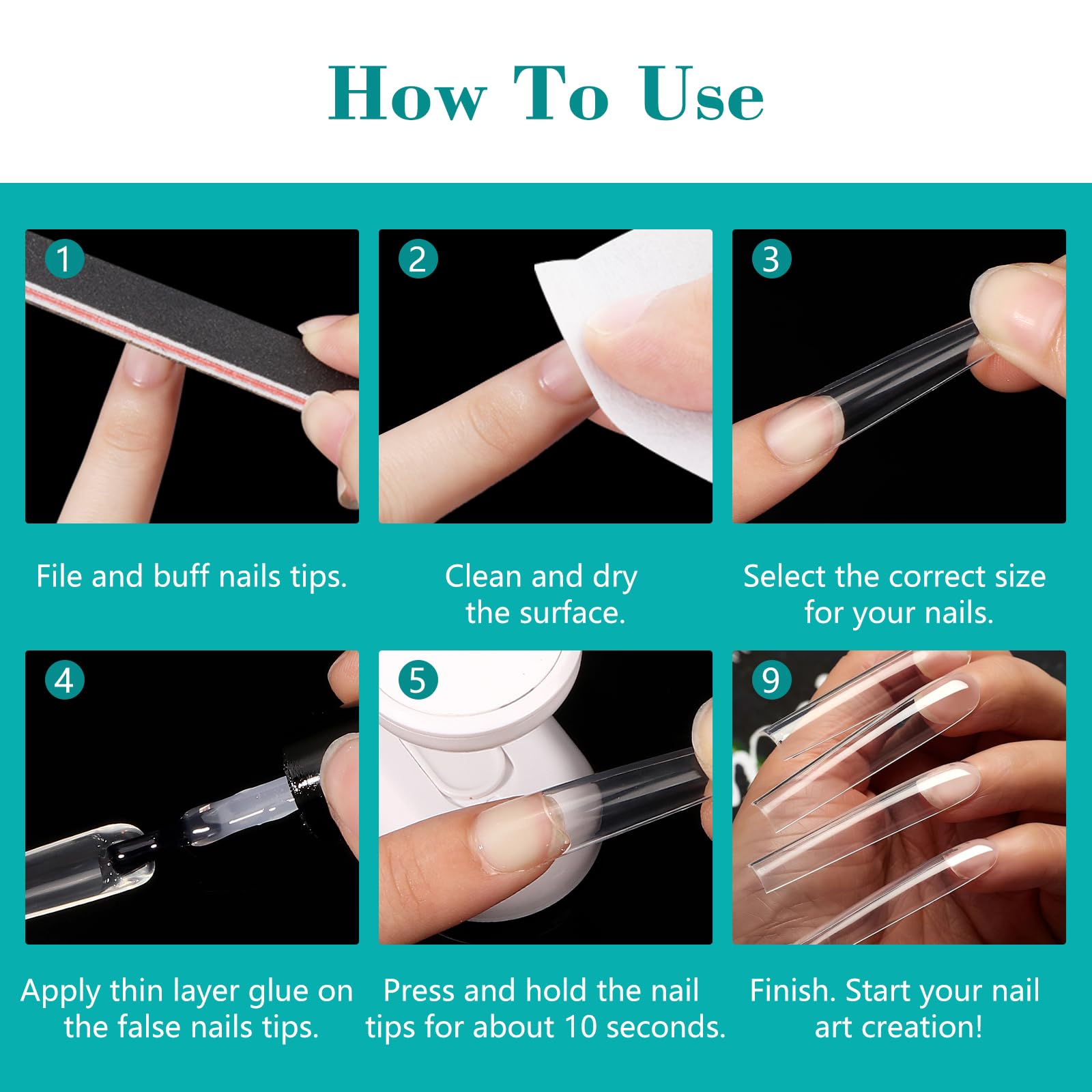 How To Use

1

File and buff nails tips.

2

Clean and dry the surface.

3

Select the correct size for your nails.

4

Apply thin layer glue on the false nails tips.

5

Press and hold the nail tips for about 10 seconds.

9

Finish. Start your nail art creation!