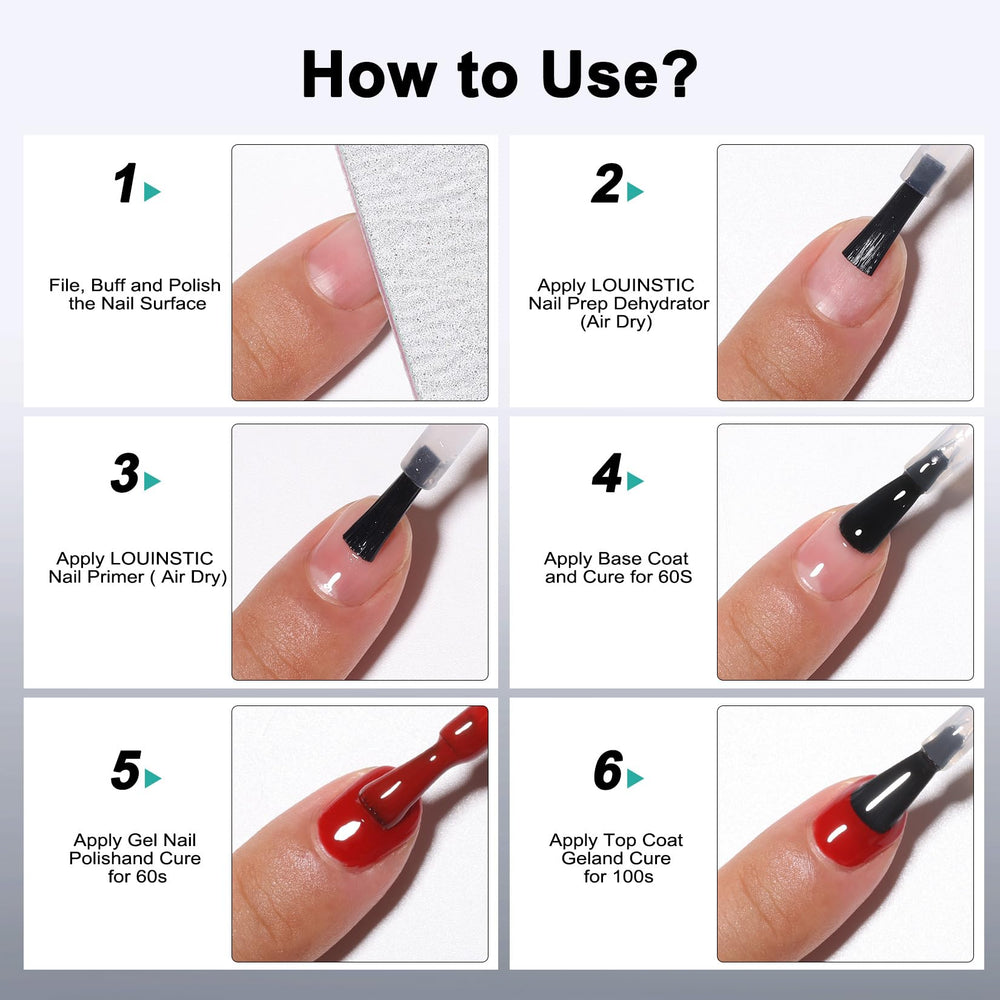 How to Use?

1

File, Buff and Polish the Nail Surface

2

Apply LOUINSTIC Nail Prep Dehydrator (Air Dry)

3

Apply LOUINSTIC Nail Primer ( Air Dry)

4

Apply Base Coat and Cure for 60S

5

Apply Gel Nail Polishand Cure for 60s

6

Apply Top Coat Geland Cure for 100s